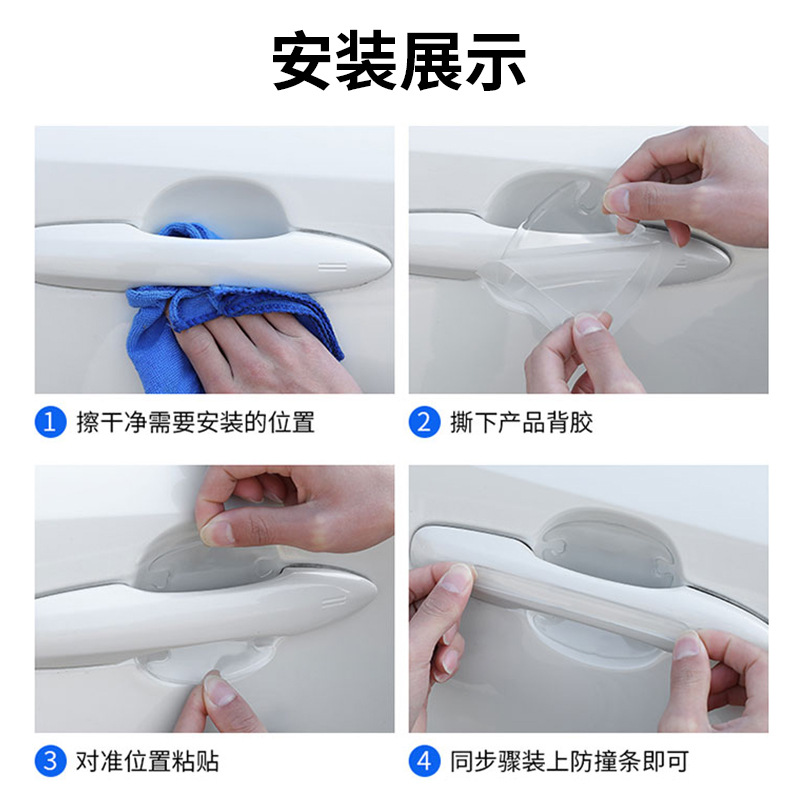 安装展示

1 擦干净需要安装的位置

2 撕下产品背胶

3 对准位置粘贴

4 同步骤装上防撞条即可