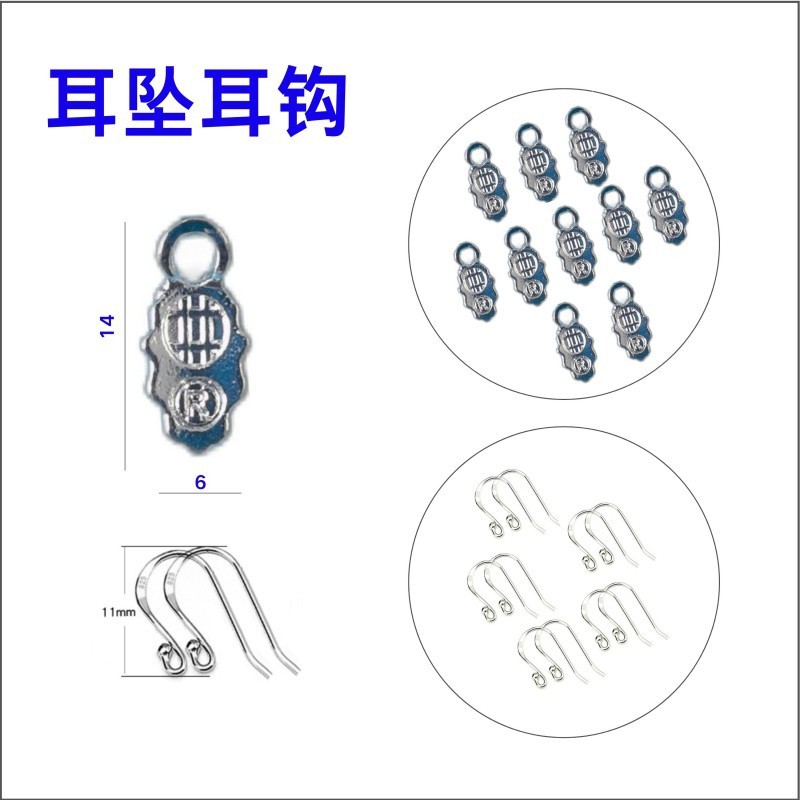 耳坠耳钩

14

6

11mm