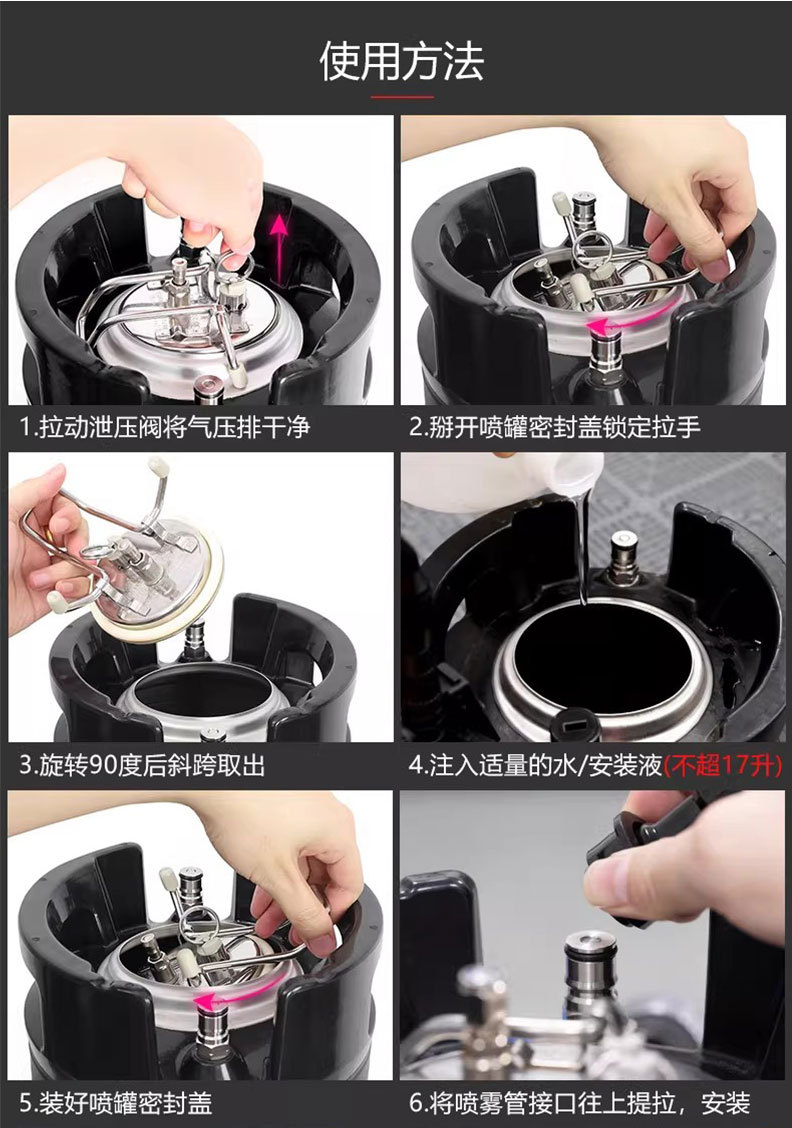 使用方法

1.拉动泄压阀将气压排干净

2.掰开喷罐密封盖锁定拉手

3.旋转90度后斜跨取出

4.注入适量的水/安装液(不超17升)

5.装好喷罐密封盖

6.将喷雾管接口往上提拉，安装