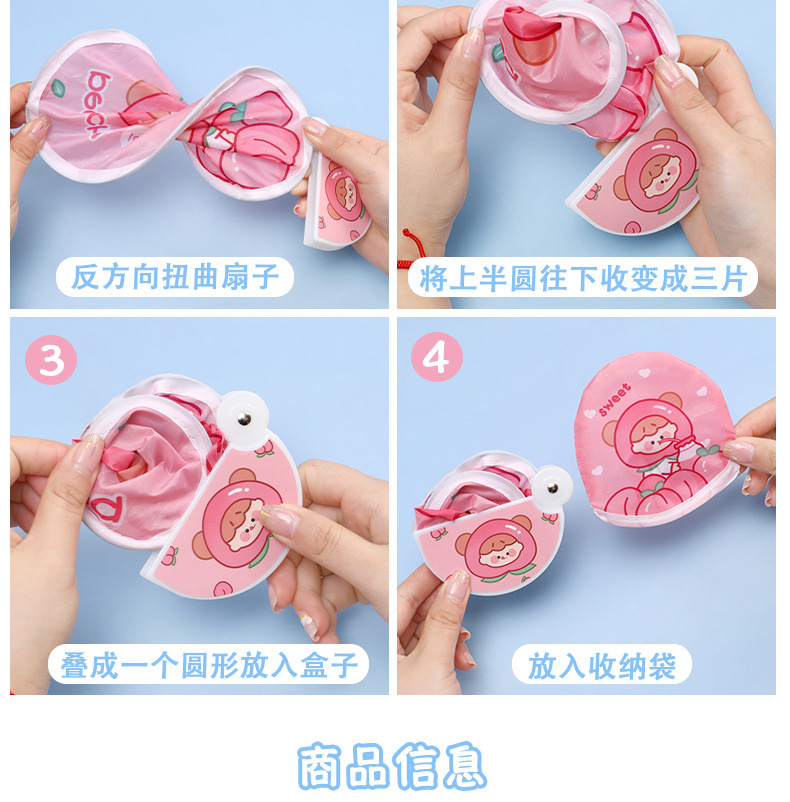 peach

反方向扭曲扇子

将上半圆往下收变成三片

3

叠成一个圆形放入盒子

4

sweet

放入收纳袋

商品信息