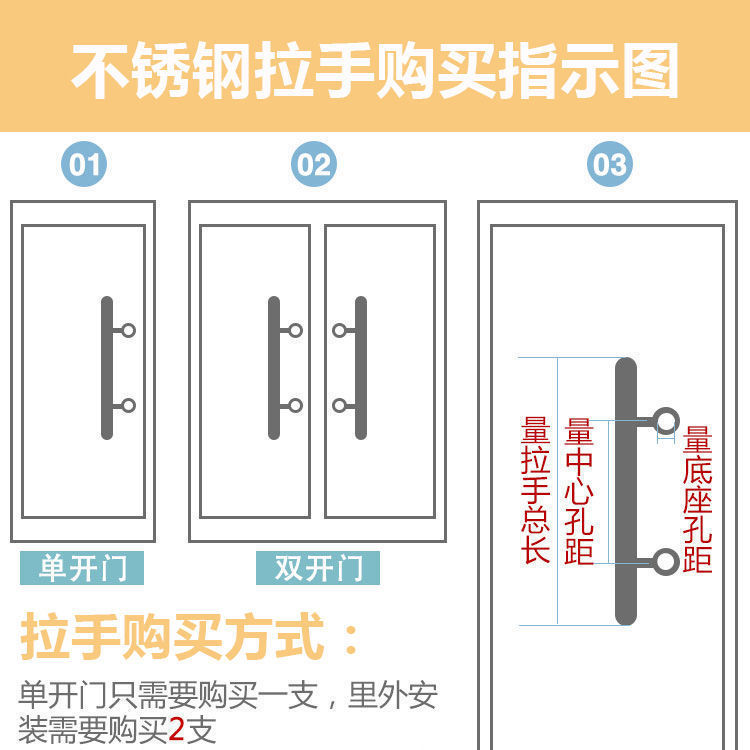 不锈钢拉手购买指示图

01

02

03

量拉手总长

量中心孔距

量底座孔距

单开门

双开门

拉手购买方式：

单开门只需要购买一支，里外安装需要购买2支