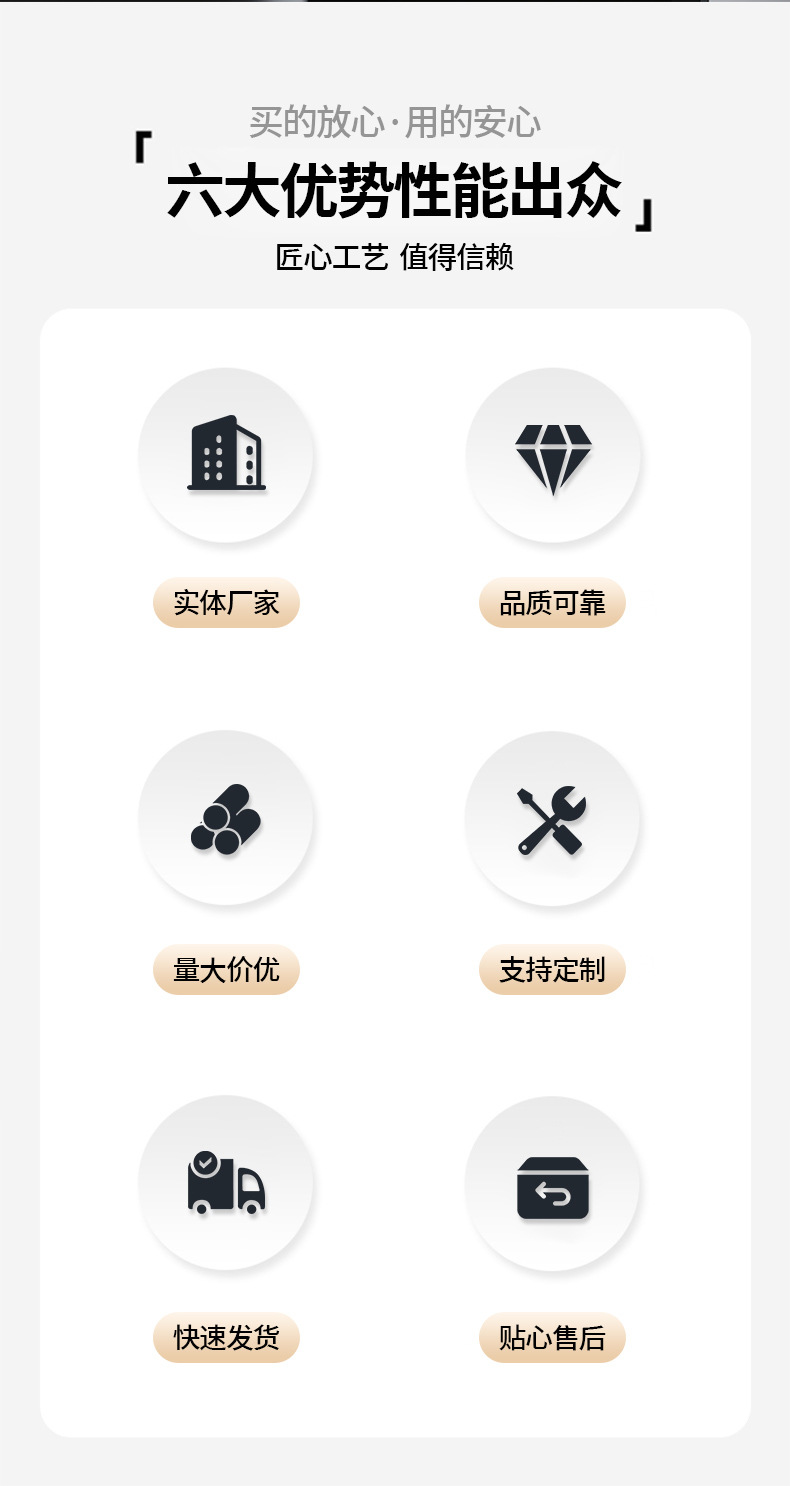 买的放心·用的安心

「六大优势性能出众」

匠心工艺 值得信赖

实体厂家

品质可靠

量大价优

支持定制

快速发货

贴心售后