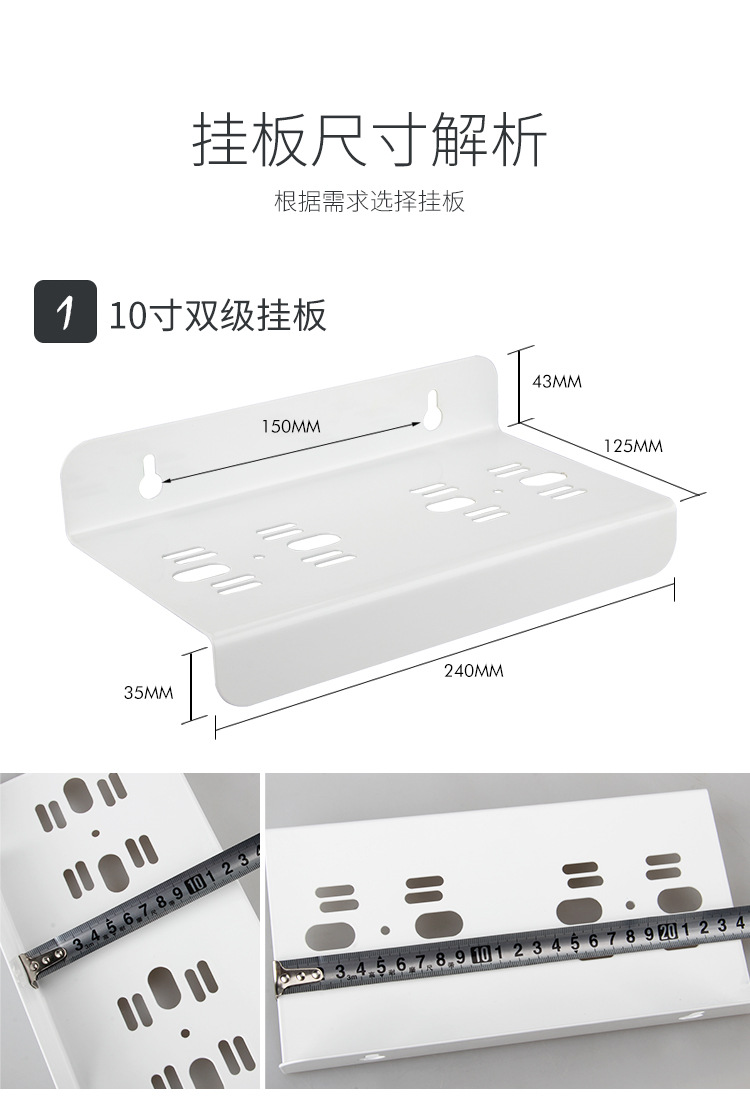 挂板尺寸解析

根据需求选择挂板

1 10寸双级挂板

43MM

150MM

125MM

35MM

240MM

3 4 5 6 7 8 9 10 1 2 3

3 4 5 6 7 8 9 10 1 2 3 4 5 6 7 8 9 20 1 2 3 4