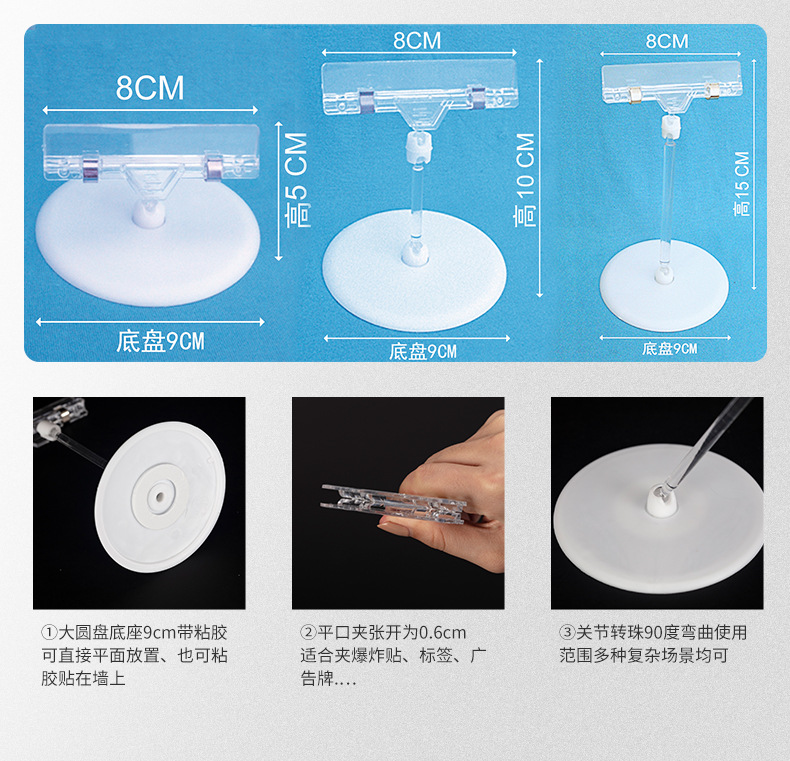 8CM

高5 CM

底盘9CM

8CM

高10 CM

底盘9CM

8CM

高15 CM

底盘9CM

①大圆盘底座9cm带粘胶可直接平面放置、也可粘胶贴在墙上

②平口夹张开为0.6cm适合夹爆炸贴、标签、广告牌....

③关节转珠90度弯曲使用范围多种复杂场景均可