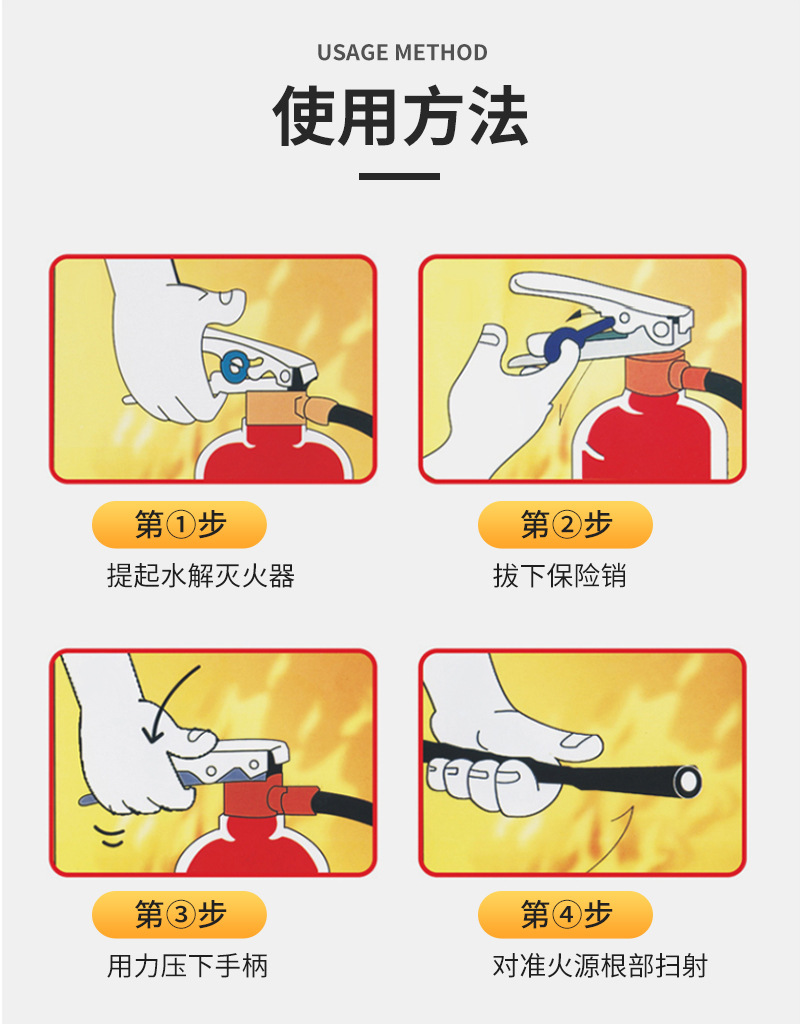 USAGE METHOD

使用方法

第①步

提起水解灭火器

第②步

拔下保险销

第③步

用力压下手柄

第④步

对准火源根部扫射