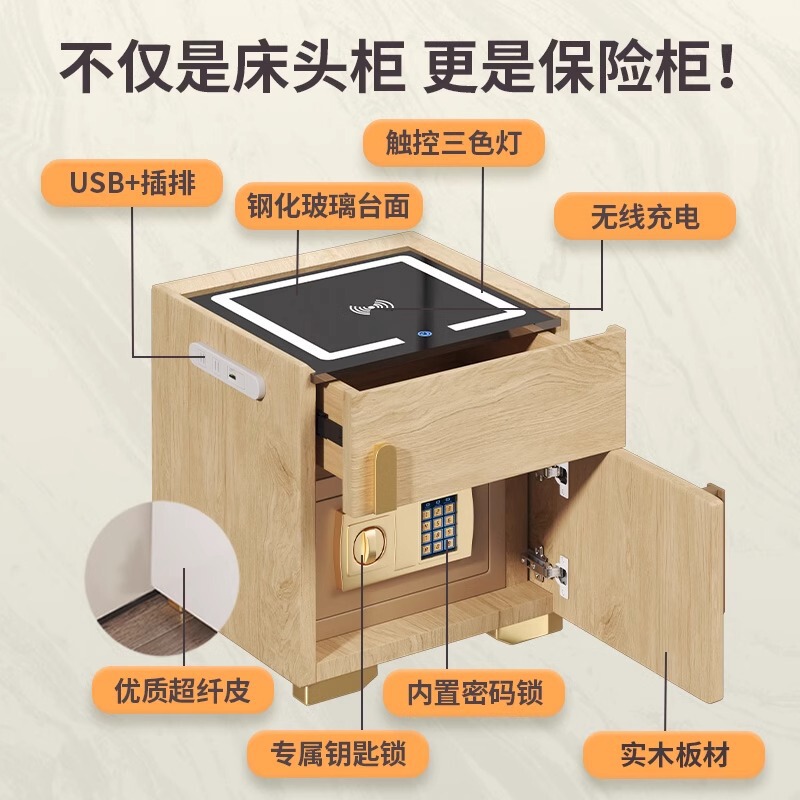 不仅是床头柜 更是保险柜！

触控三色灯

USB+插排

钢化玻璃台面

无线充电

优质超纤皮

内置密码锁

专属钥匙锁

实木板材