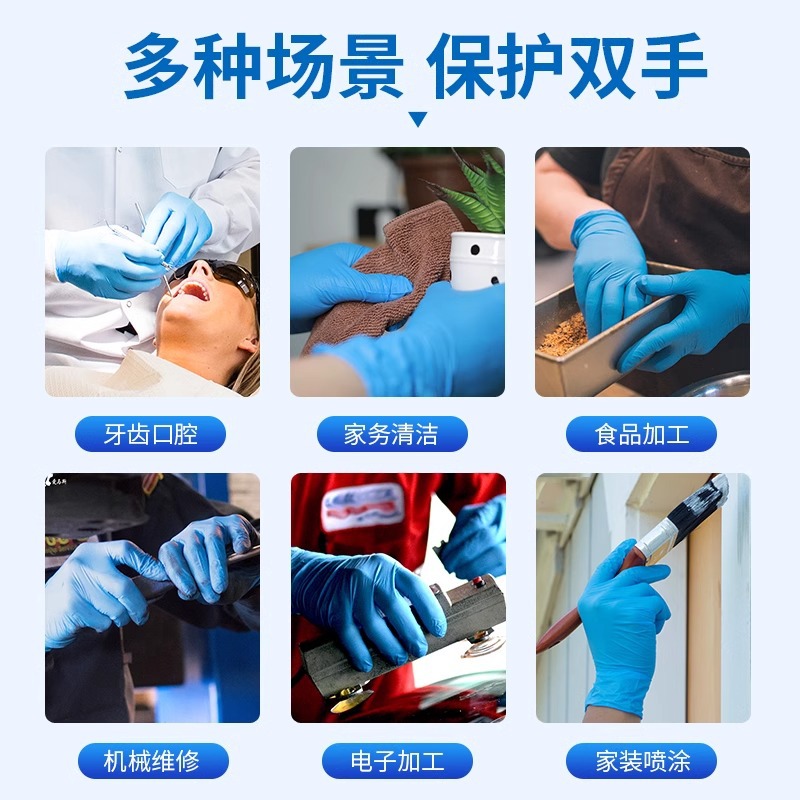 多种场景 保护双手

牙齿口腔

家务清洁

食品加工

机械维修

电子加工

家装喷涂