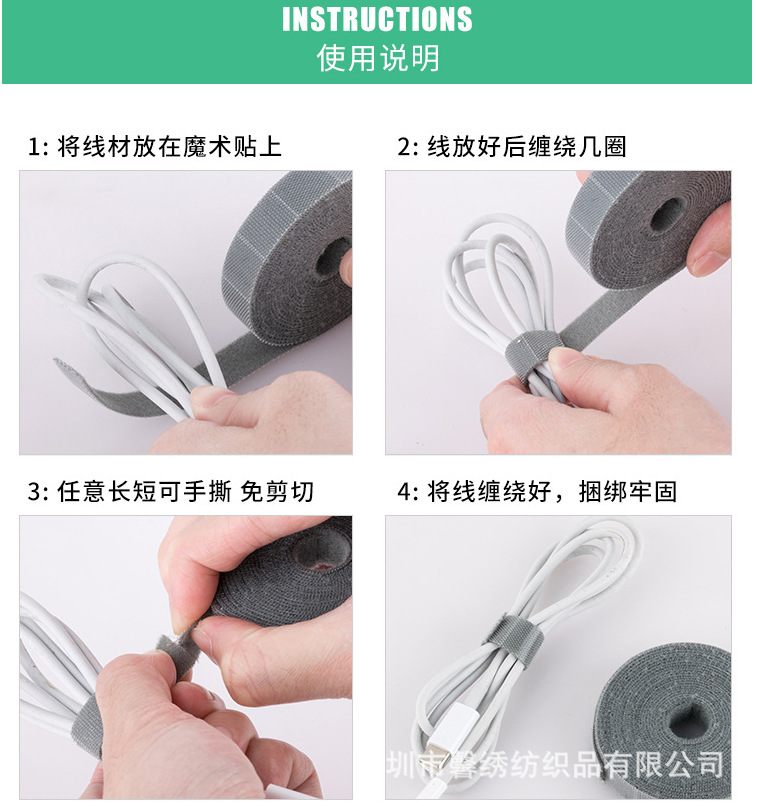 INSTRUCTIONS
使用说明

1: 将线材放在魔术贴上

2: 线放好后缠绕几圈

3: 任意长短可手撕 免剪切

4: 将线缠绕好，捆绑牢固

圳市馨绣纺织品有限公司