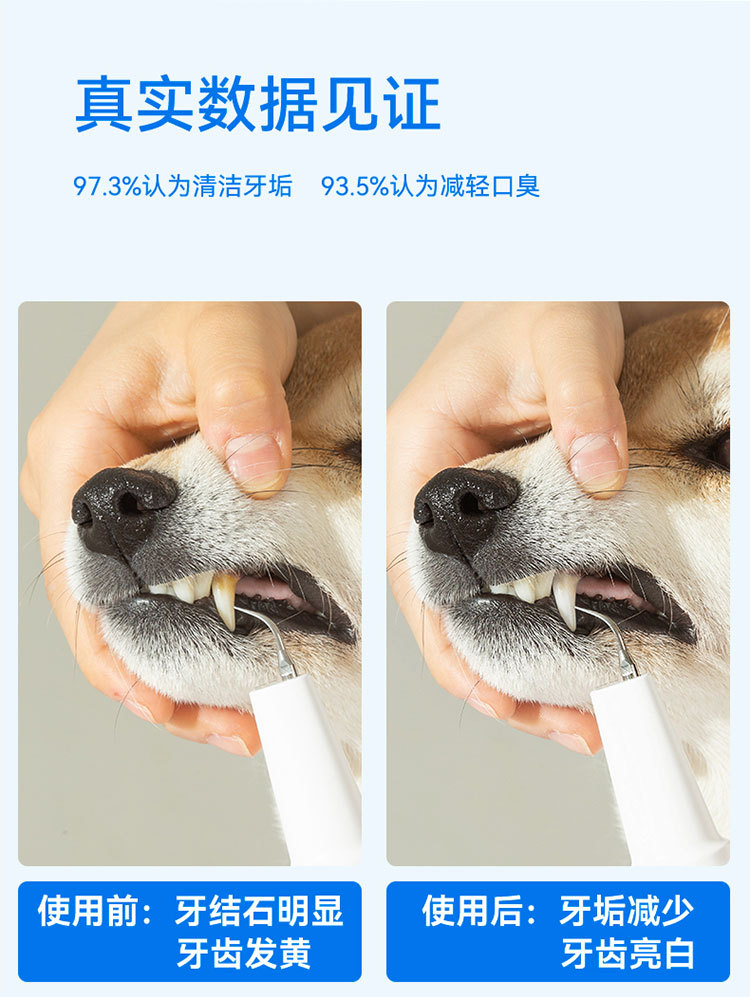 真实数据见证

97.3%认为清洁牙垢　93.5%认为减轻口臭

使用前：牙结石明显
牙齿发黄

使用后：牙垢减少
牙齿亮白