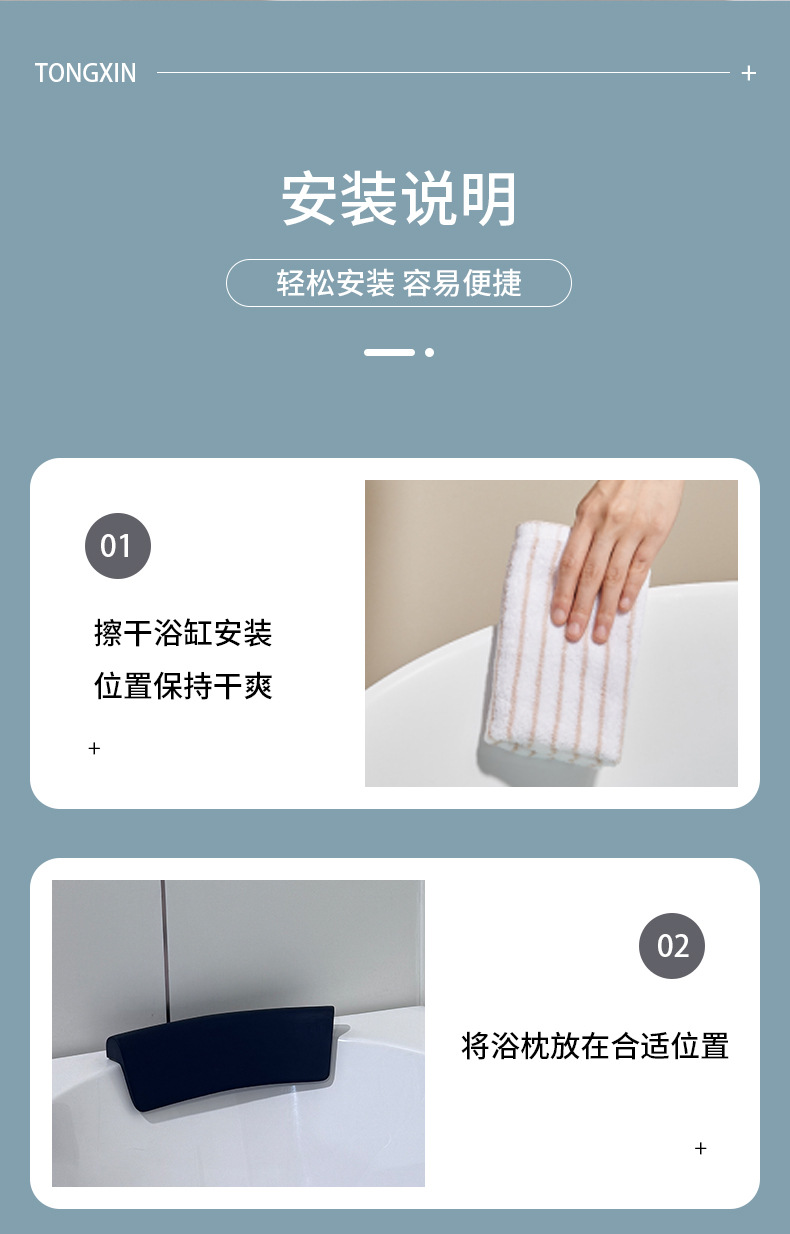 TONGXIN +

安装说明

轻松安装 容易便捷

01

擦干浴缸安装
位置保持干爽

+

02

将浴枕放在合适位置

+