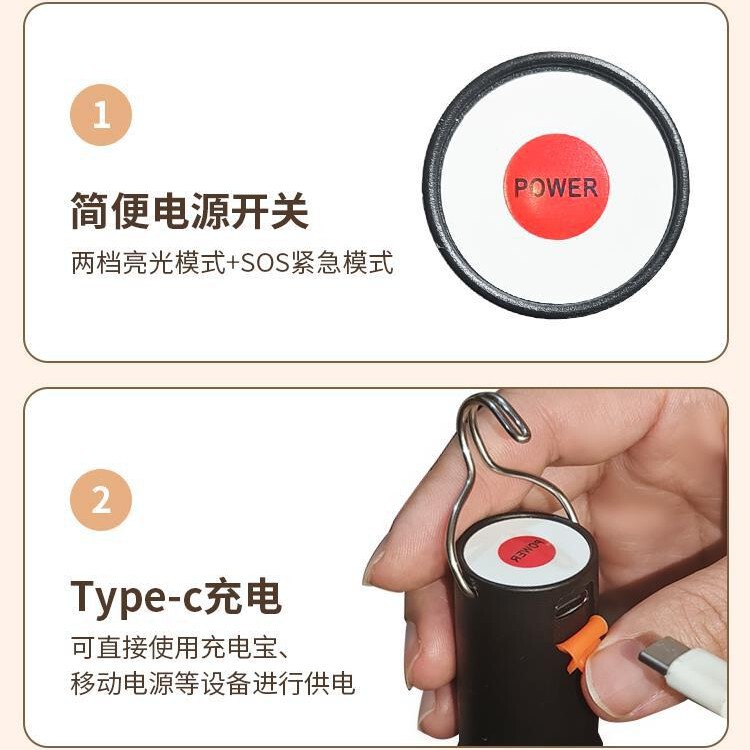 1

简便电源开关

两档亮光模式+SOS紧急模式

POWER

2

Type-c充电

可直接使用充电宝、移动电源等设备进行供电

POWER