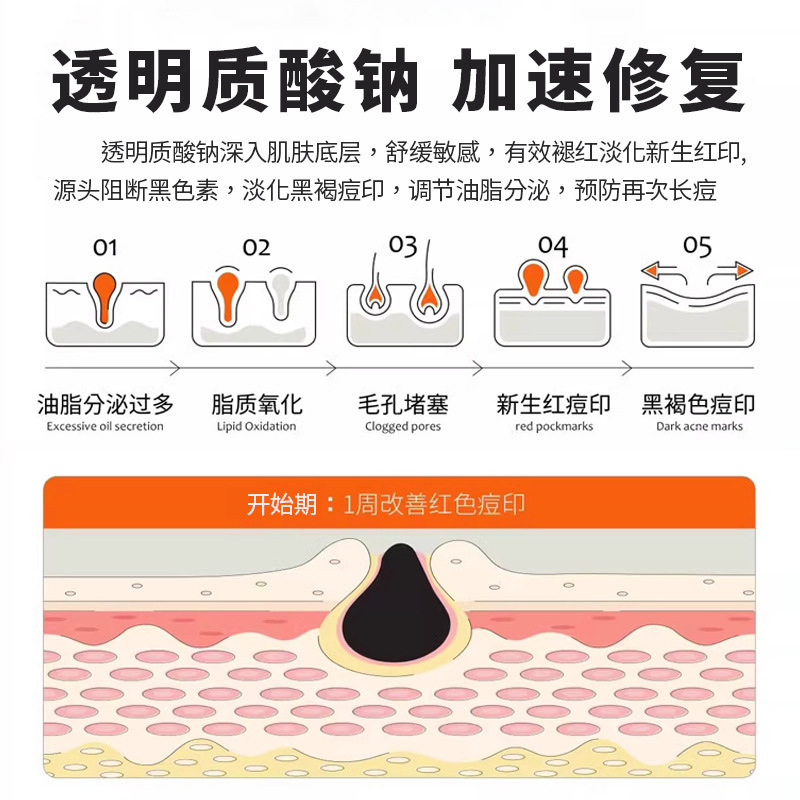 透明质酸钠 加速修复

透明质酸钠深入肌肤底层，舒缓敏感，有效褪红淡化新生红印，源头阻断黑色素，淡化黑褐痘印，调节油脂分泌，预防再次长痘

01
油脂分泌过多
Excessive oil secretion

02
脂质氧化
Lipid Oxidation

03
毛孔堵塞
Clogged pores

04
新生红痘印
red pockmarks

05
黑褐色痘印
Dark acne marks

开始期：1周改善红色痘印