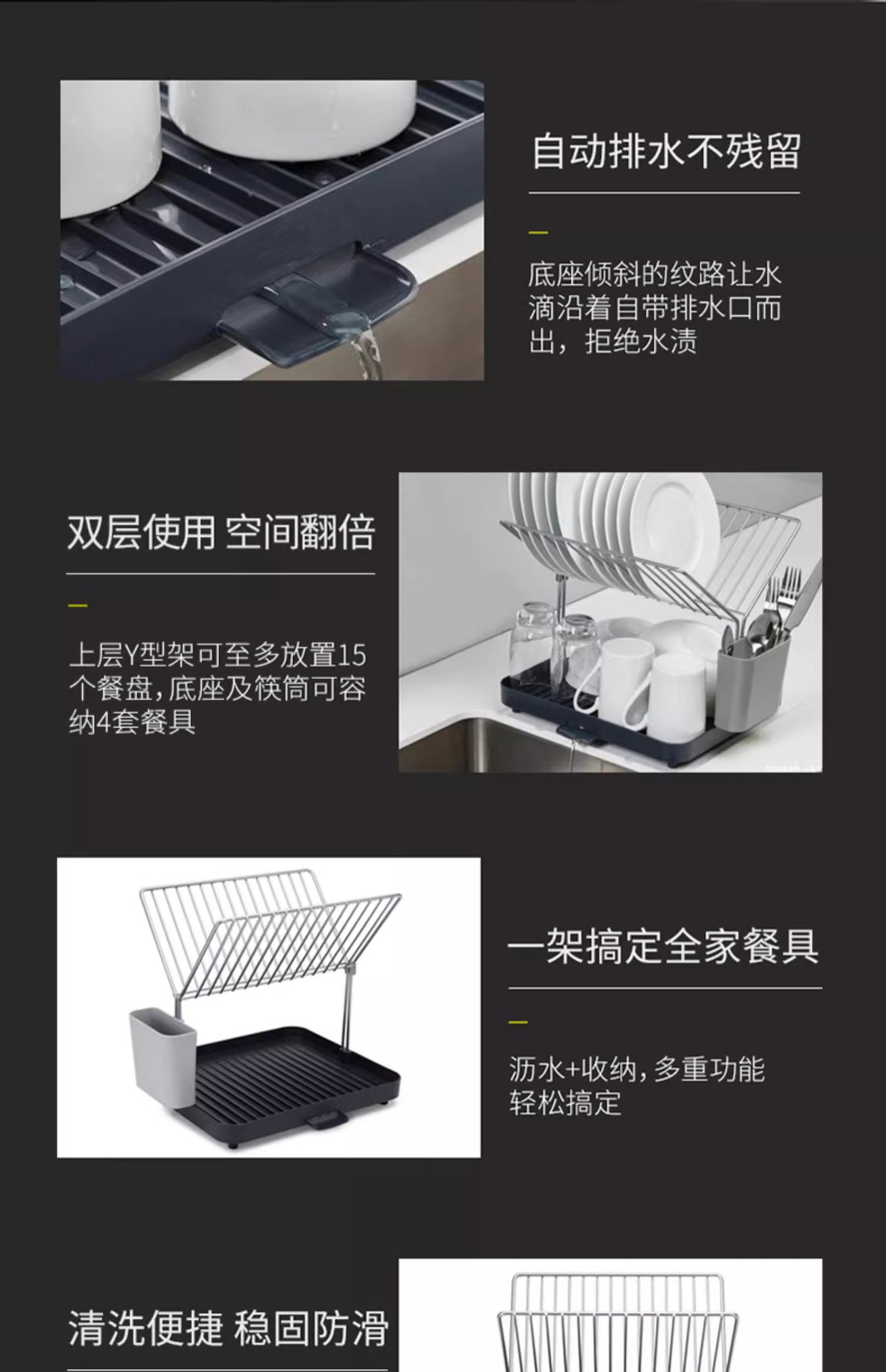 自动排水不残留

底座倾斜的纹路让水滴沿着自带排水口而出，拒绝水渍

双层使用 空间翻倍

上层Y型架可至多放置15个餐盘,底座及筷筒可容纳4套餐具

一架搞定全家餐具

沥水+收纳,多重功能轻松搞定

清洗便捷 稳固防滑