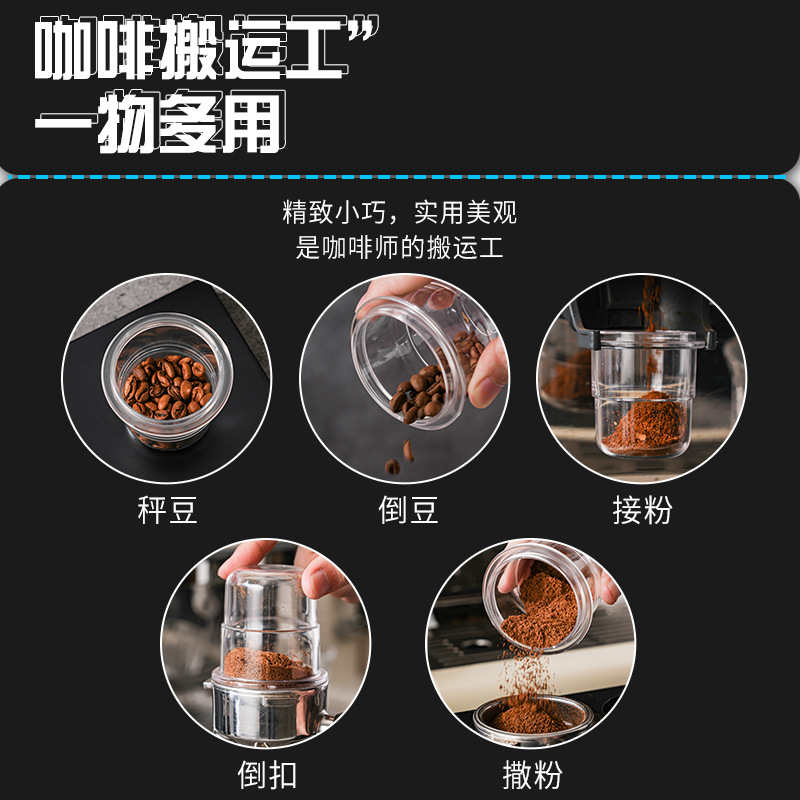 咖啡搬运工”
一物多用

精致小巧，实用美观
是咖啡师的搬运工

秤豆

倒豆

接粉

倒扣

撒粉