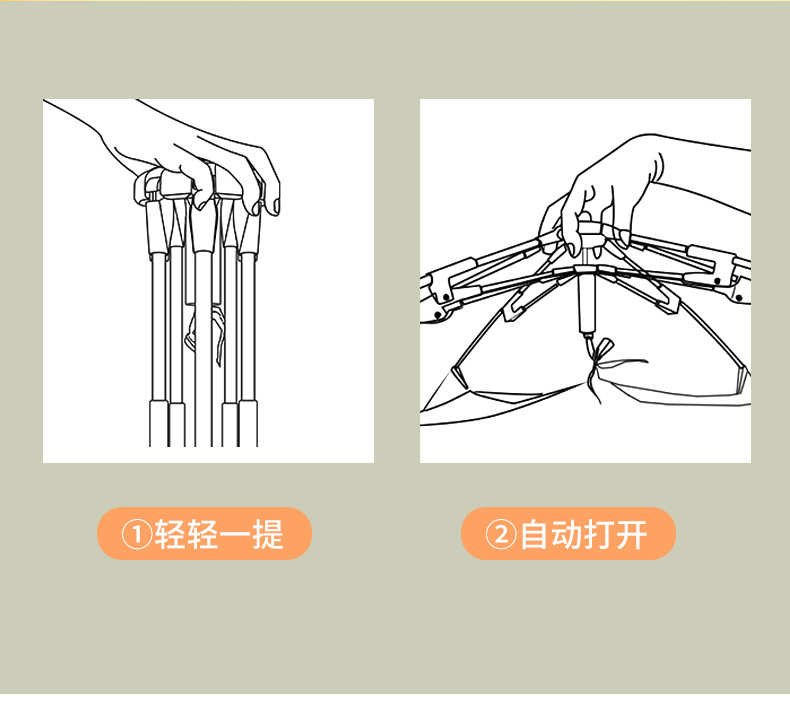 ①轻轻一提

②自动打开