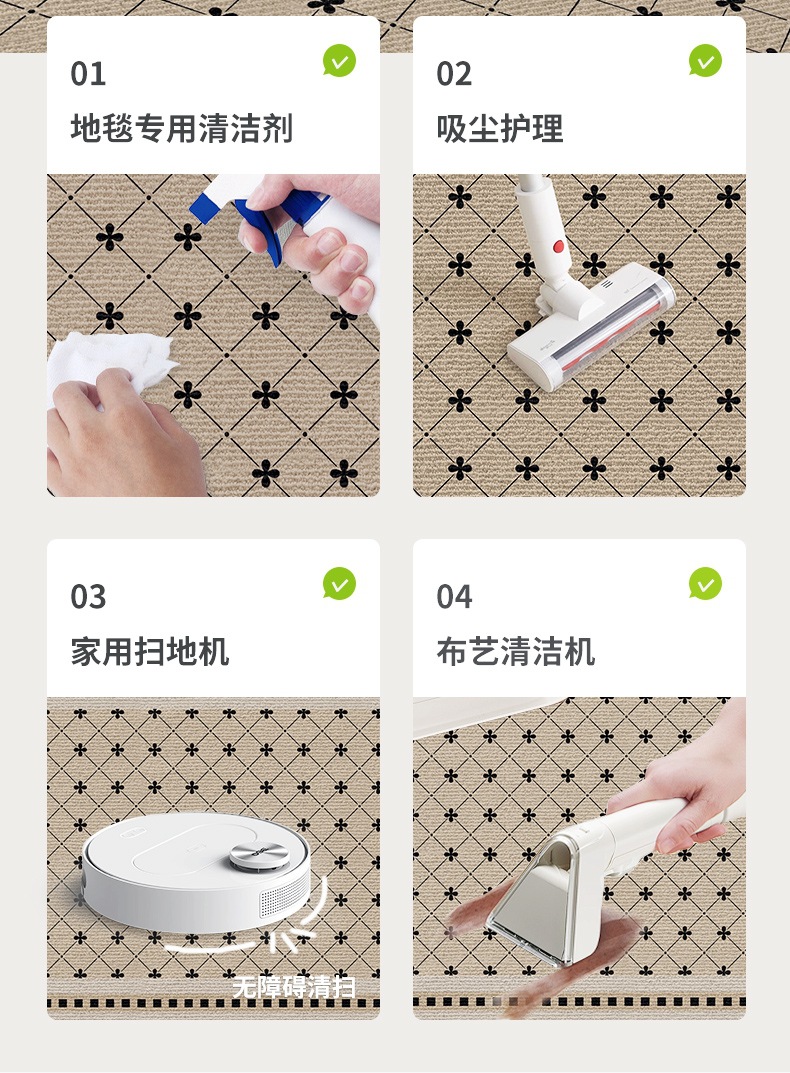 01
地毯专用清洁剂

02
吸尘护理

03
家用扫地机

无障碍清扫

04
布艺清洁机