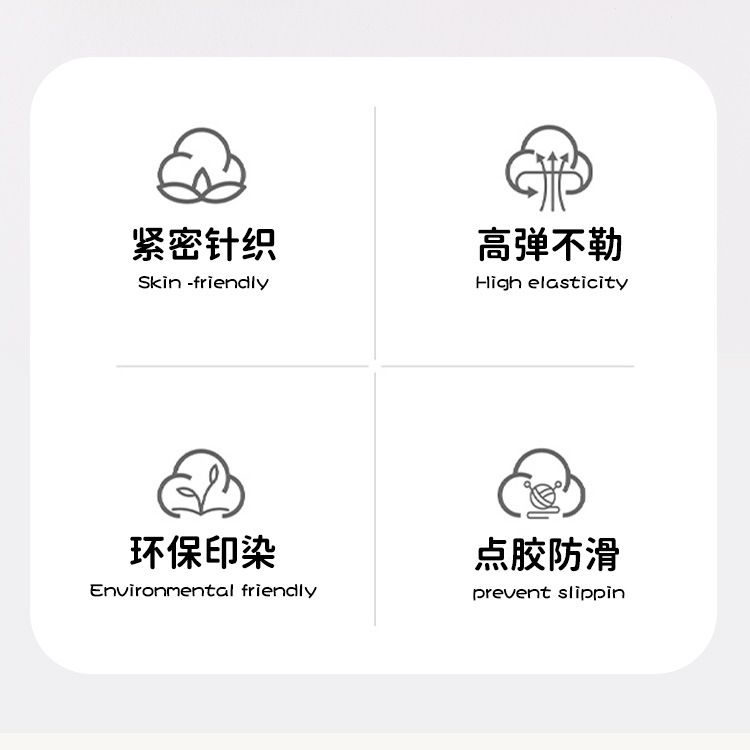 紧密针织
Skin -friendly

高弹不勒
High elasticity

环保印染
Environmental friendly

点胶防滑
prevent slippin