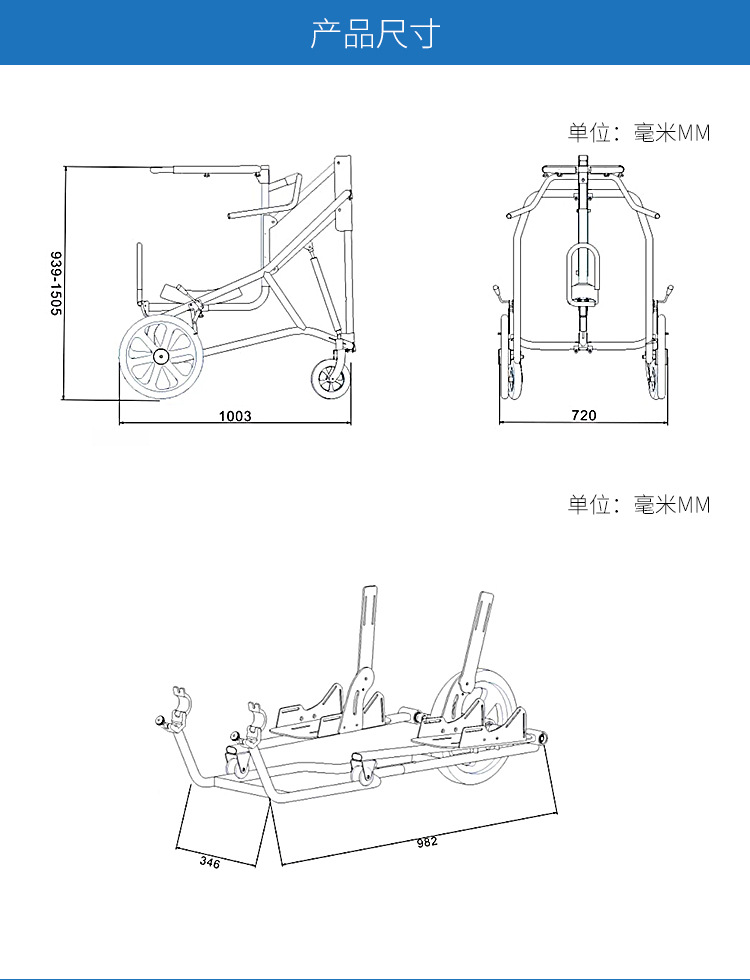 产品尺寸

单位：毫米MM

939-1505

1003

720

单位：毫米MM

346

982