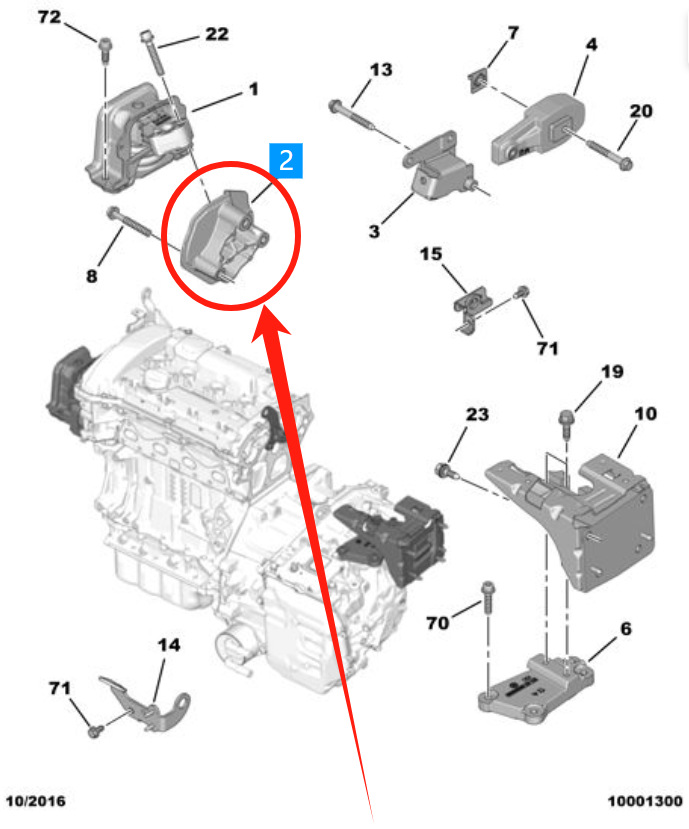 72
22
1
2
8
13
7
4
20
3
15
71
19
23
10
70
6
14
71
10/2016
10001300