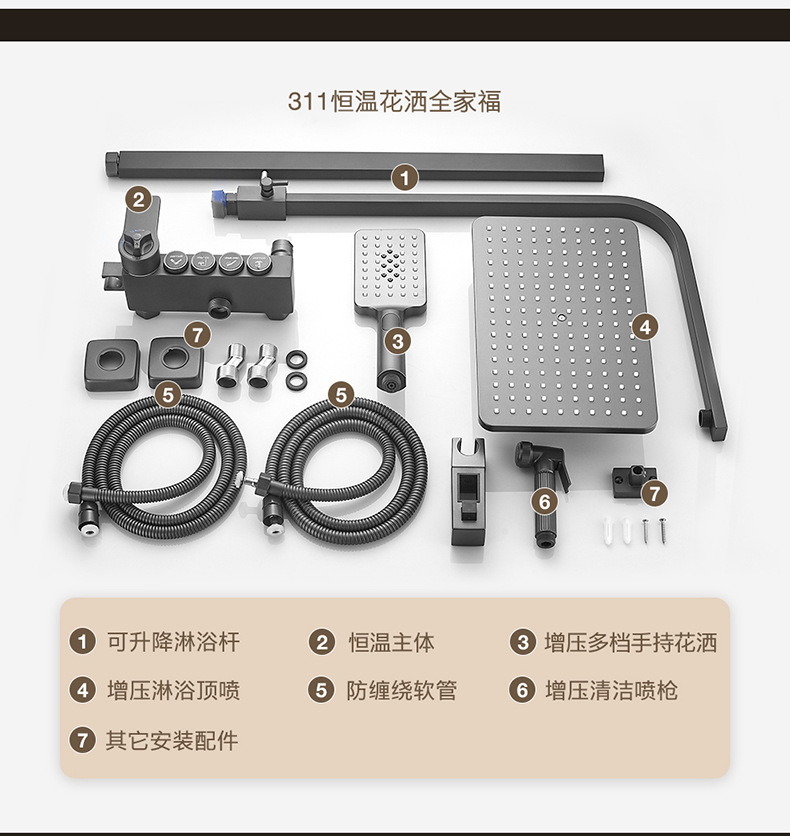 311恒温花洒全家福

1
2
3
4
7
5
5
6
7

1 可升降淋浴杆
2 恒温主体
3 增压多档手持花洒
4 增压淋浴顶喷
5 防缠绕软管
6 增压清洁喷枪
7 其它安装配件