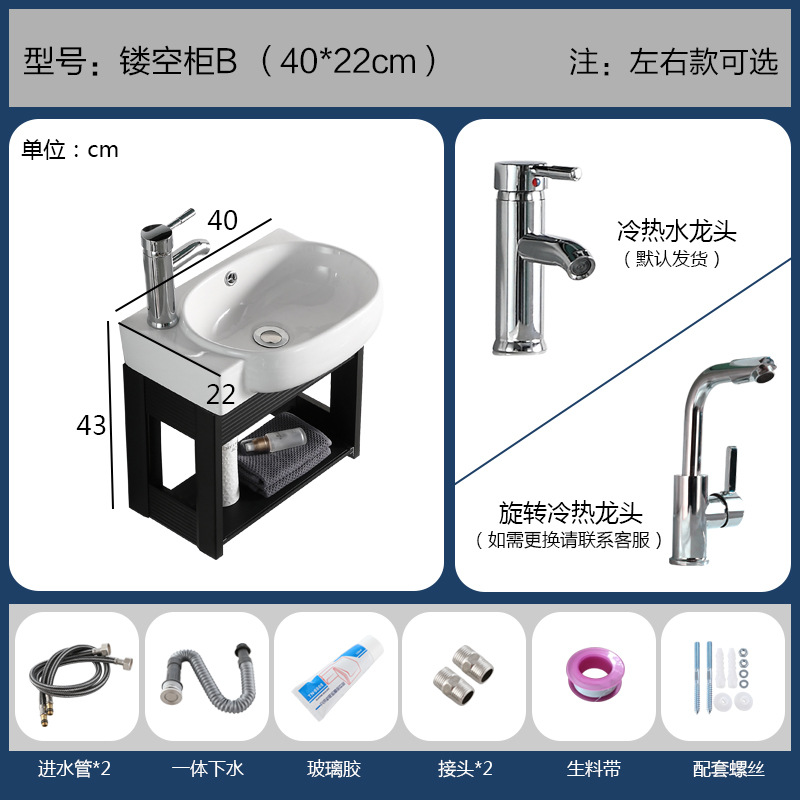 型号：镂空柜B（40*22cm）

注：左右款可选

单位：cm

40

22

43

冷热水龙头
（默认发货）

旋转冷热龙头
（如需更换请联系客服）

进水管*2

一体下水

玻璃胶

接头*2

生料带

配套螺丝