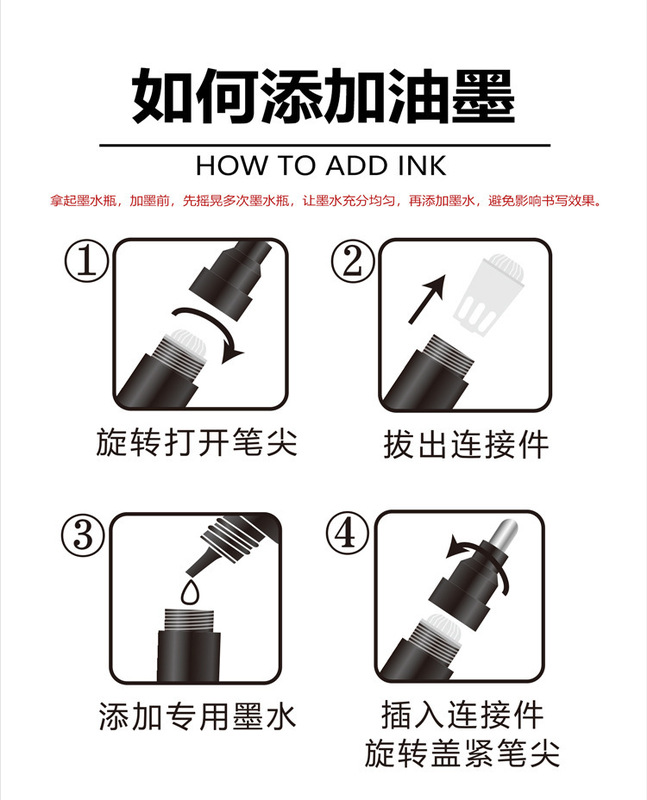 如何添加油墨

HOW TO ADD INK

拿起墨水瓶，加墨前，先摇晃多次墨水瓶，让墨水充分均匀，再添加墨水，避免影响书写效果。

①

旋转打开笔尖

②

拔出连接件

③

添加专用墨水

④

插入连接件
旋转盖紧笔尖