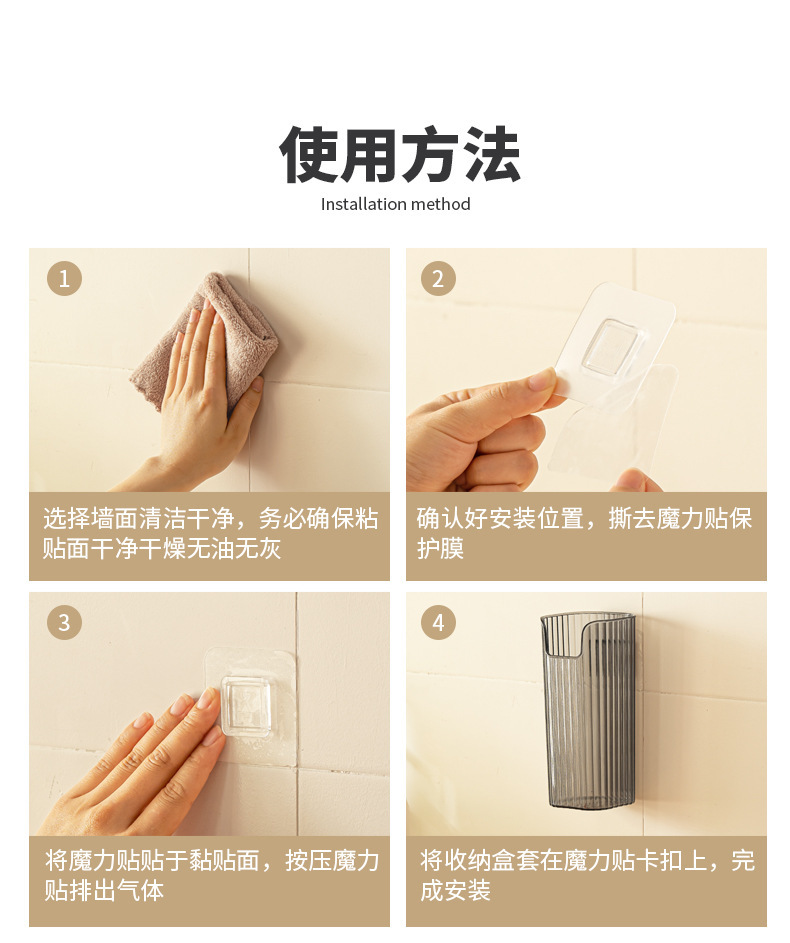 使用方法

Installation method

1

选择墙面清洁干净，务必确保粘贴面干净干燥无油无灰

2

确认好安装位置，撕去魔力贴保护膜

3

将魔力贴贴于黏贴面，按压魔力贴排出气体

4

将收纳盒套在魔力贴卡扣上，完成安装