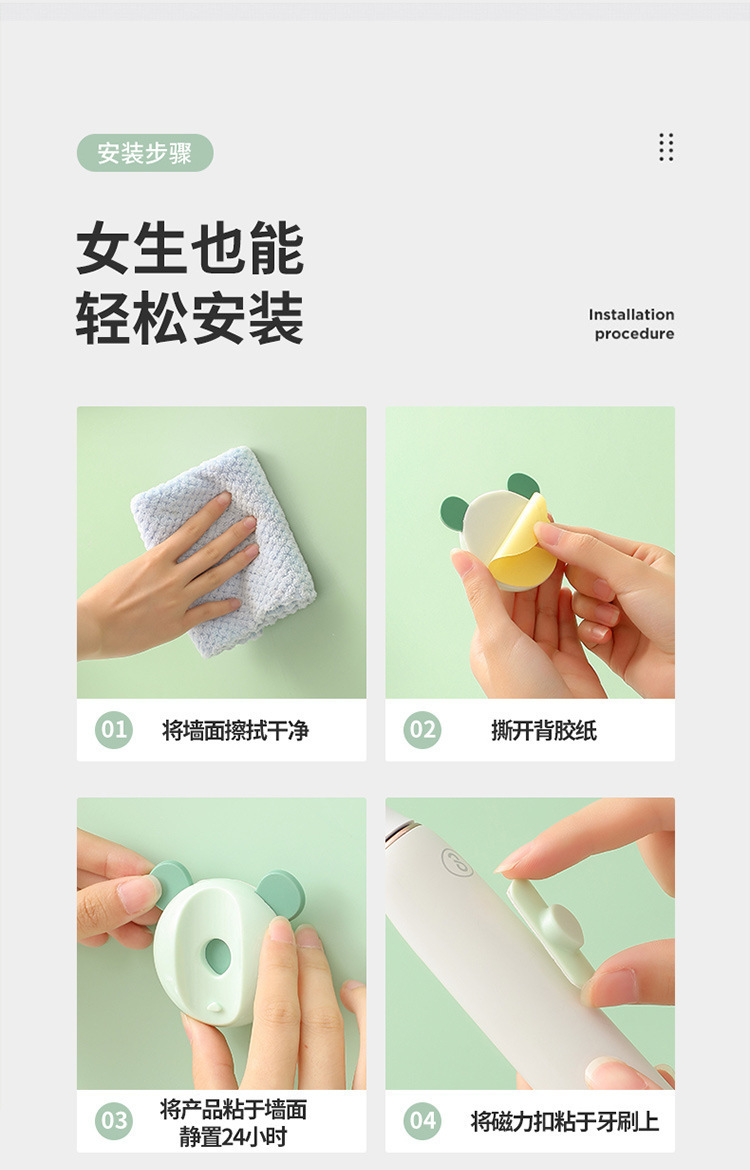 安装步骤

女生也能
轻松安装

Installation procedure

01 将墙面擦拭干净

02 撕开背胶纸

03 将产品粘于墙面 静置24小时

04 将磁力扣粘于牙刷上