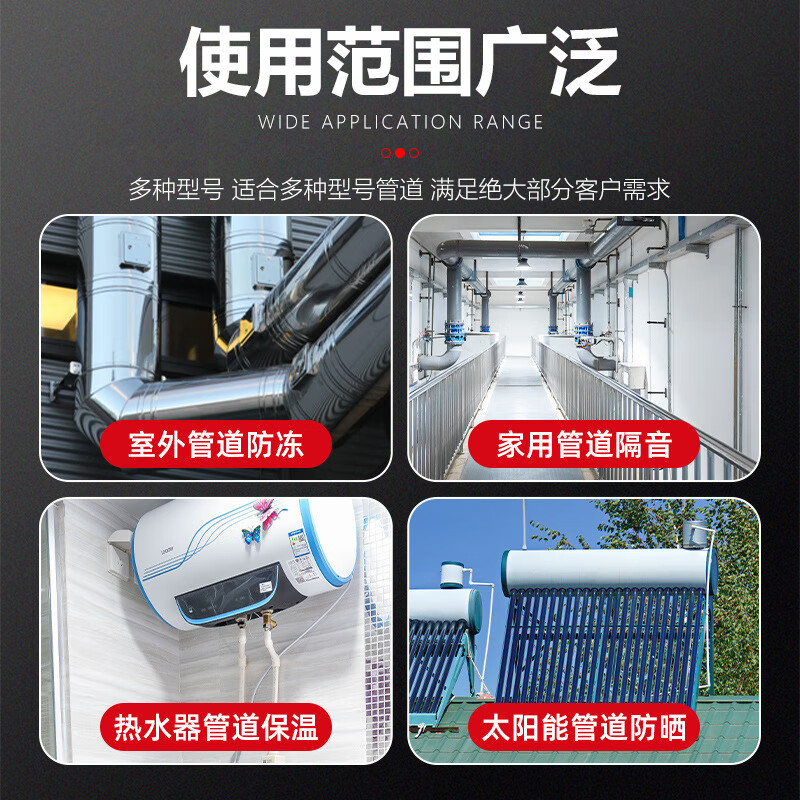 使用范围广泛
WIDE APPLICATION RANGE

多种型号 适合多种型号管道 满足绝大部分客户需求

室外管道防冻

家用管道隔音

热水器管道保温

太阳能管道防晒