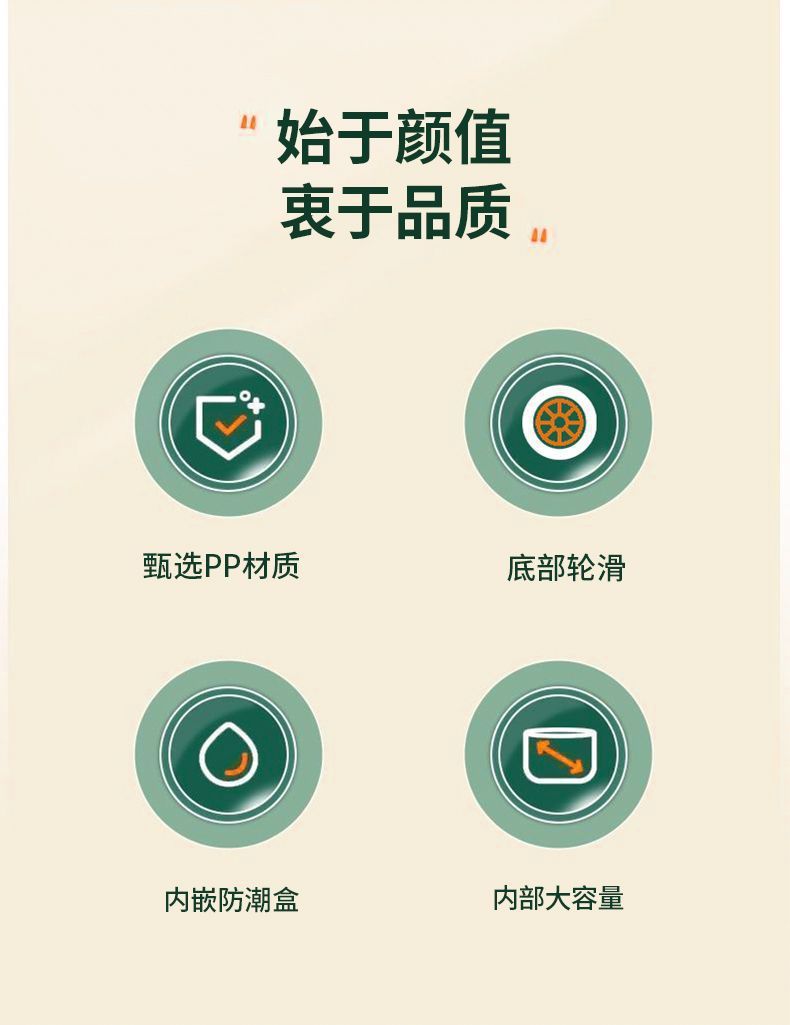 “始于颜值
衷于品质”

甄选PP材质

底部轮滑

内嵌防潮盒

内部大容量