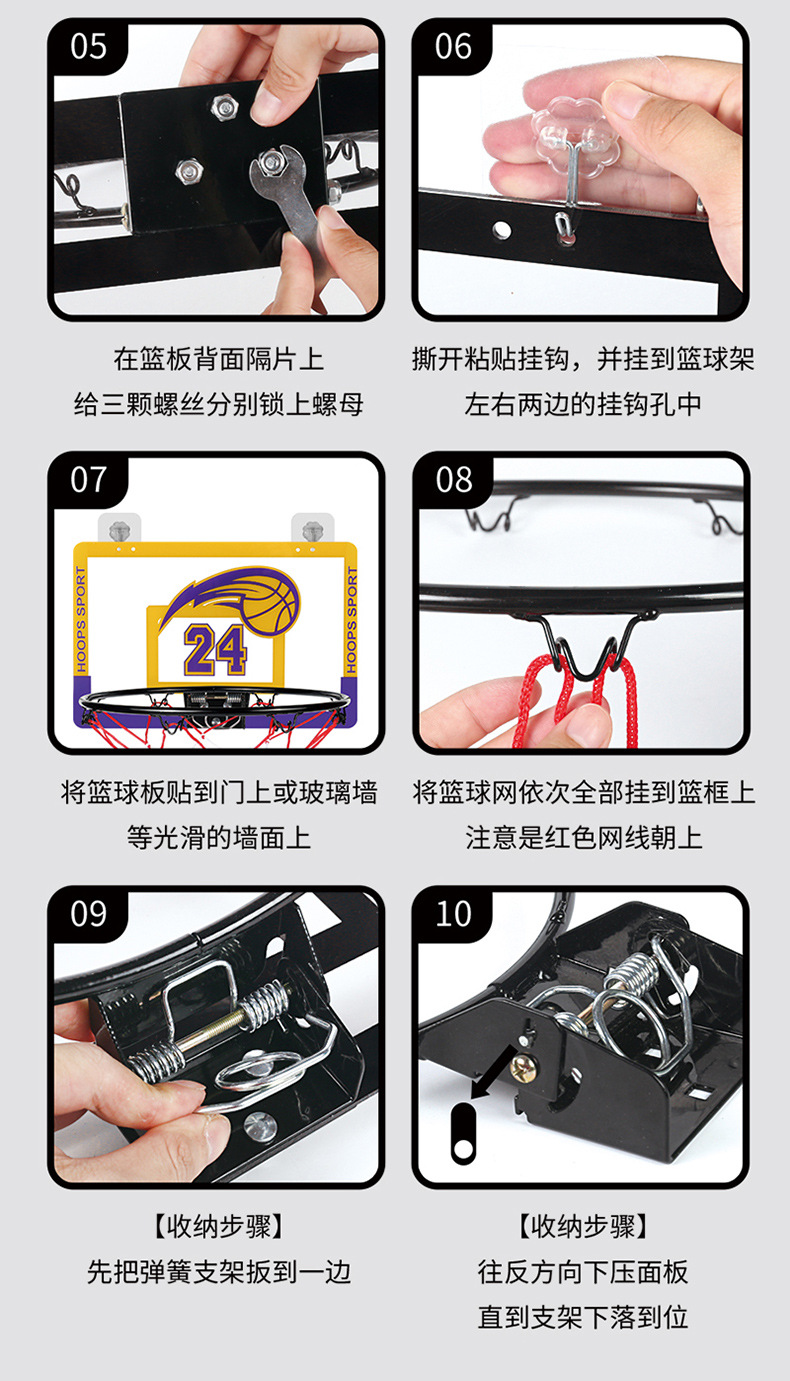 05

在篮板背面隔片上
给三颗螺丝分别锁上螺母

06

撕开粘贴挂钩，并挂到篮球架
左右两边的挂钩孔中

07

HOOPS SPORT
24
HOOPS SPORT

将篮球板贴到门上或玻璃墙
等光滑的墙面上

08

将篮球网依次全部挂到篮框上
注意是红色网线朝上

09

【收纳步骤】
先把弹簧支架扳到一边

10

【收纳步骤】
往反方向下压面板
直到支架下落到位