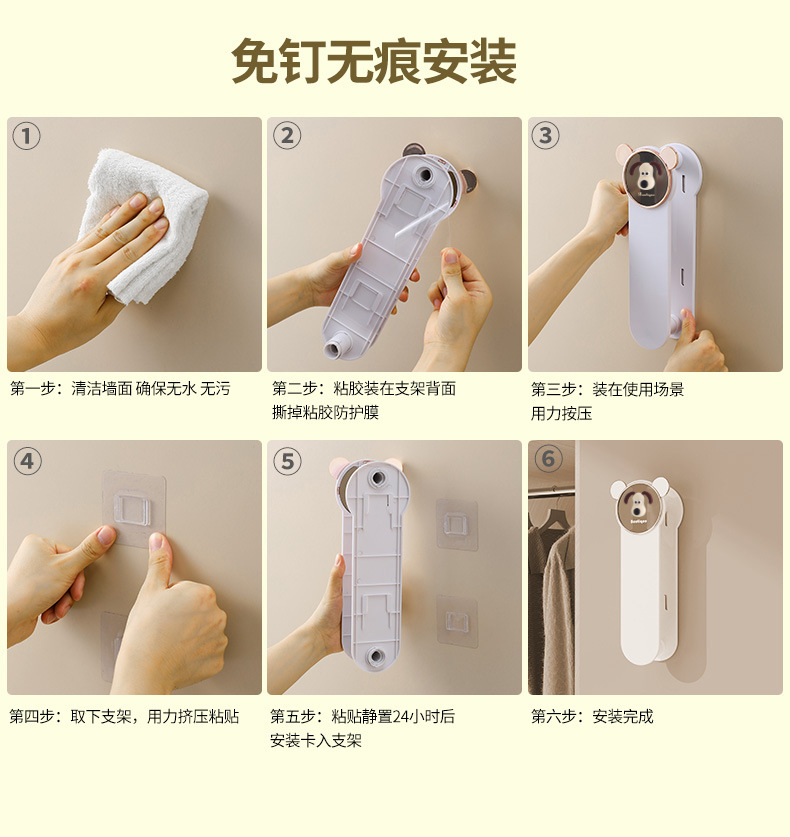 免钉无痕安装

①

第一步：清洁墙面 确保无水 无污

②

第二步：粘胶装在支架背面
撕掉粘胶防护膜

③

第三步：装在使用场景
用力按压

④

第四步：取下支架，用力挤压粘贴

⑤

第五步：粘贴静置24小时后
安装卡入支架

⑥

第六步：安装完成