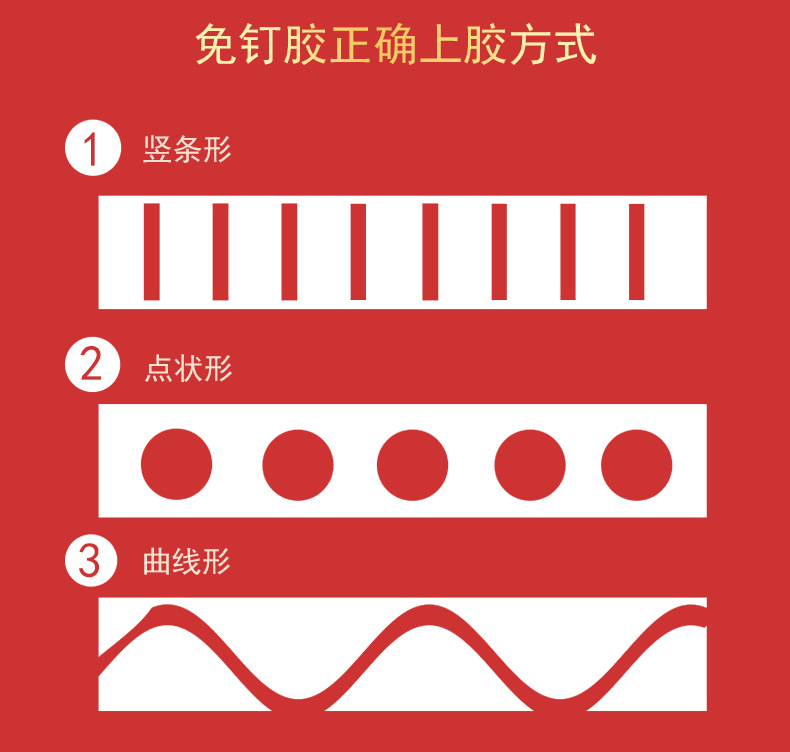 免钉胶正确上胶方式

1 竖条形

2 点状形

3 曲线形