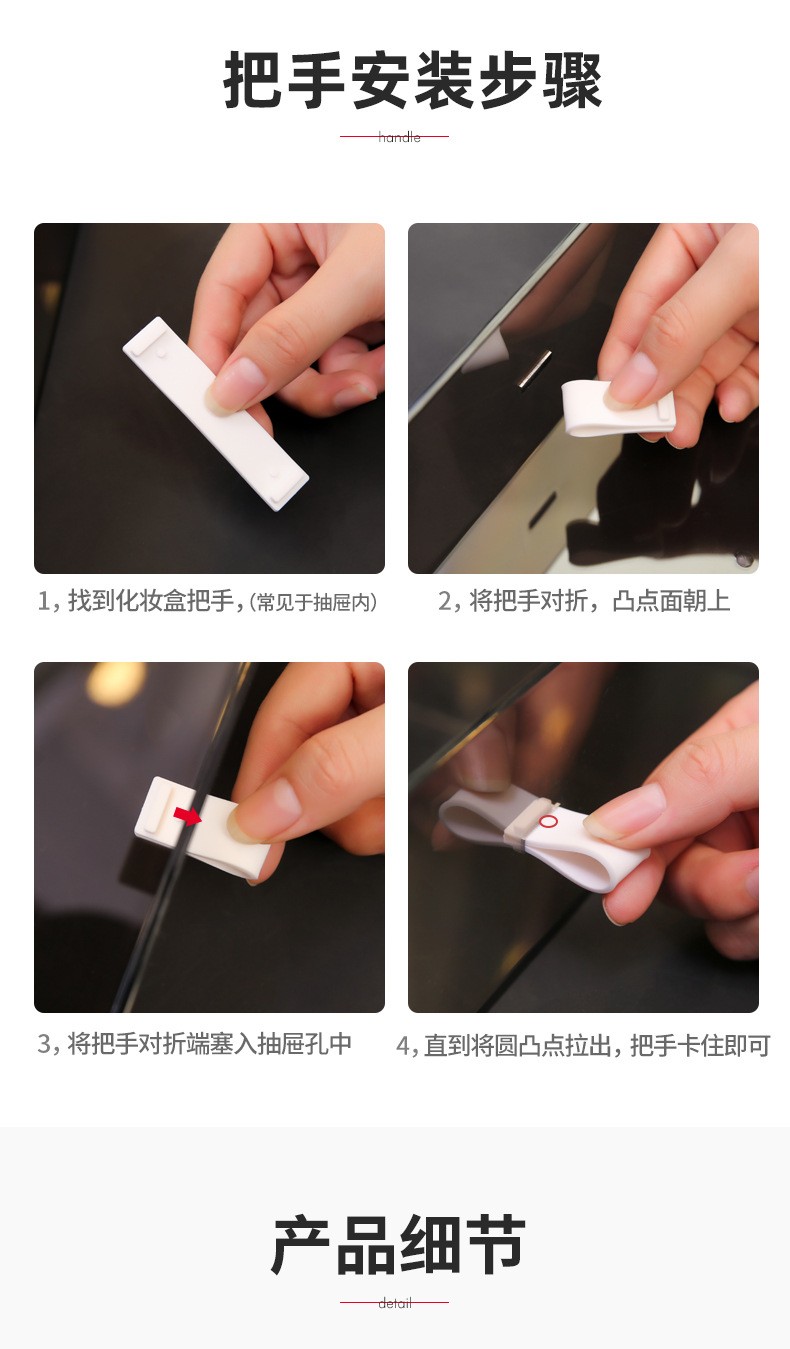 把手安装步骤

handle

1，找到化妆盒把手，(常见于抽屉内)

2，将把手对折，凸点面朝上

3，将把手对折端塞入抽屉孔中

4，直到将圆凸点拉出，把手卡住即可

产品细节

detail