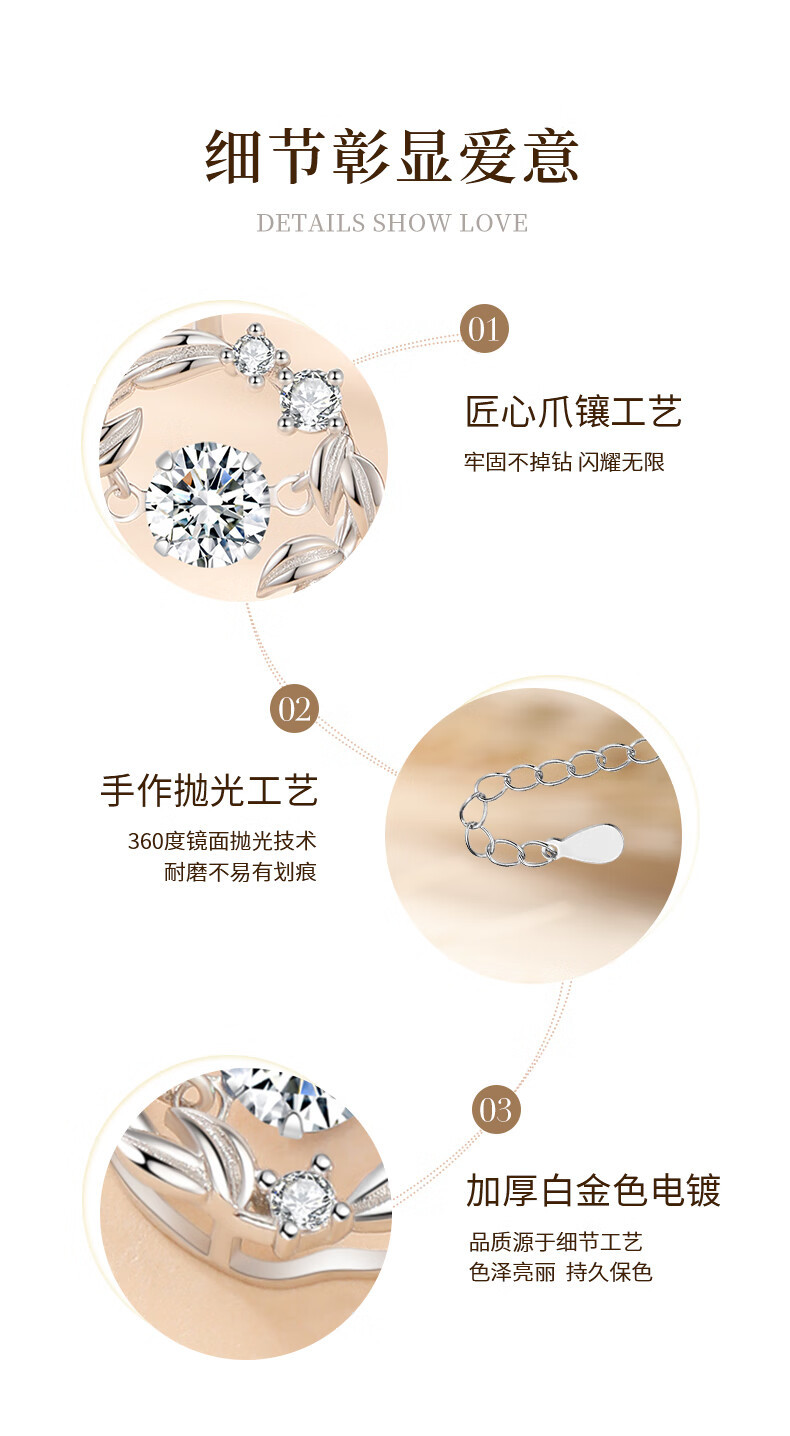 细节彰显爱意

DETAILS SHOW LOVE

01

匠心爪镶工艺

牢固不掉钻 闪耀无限

02

手作抛光工艺

360度镜面抛光技术
耐磨不易有划痕

03

加厚白金色电镀

品质源于细节工艺
色泽亮丽 持久保色