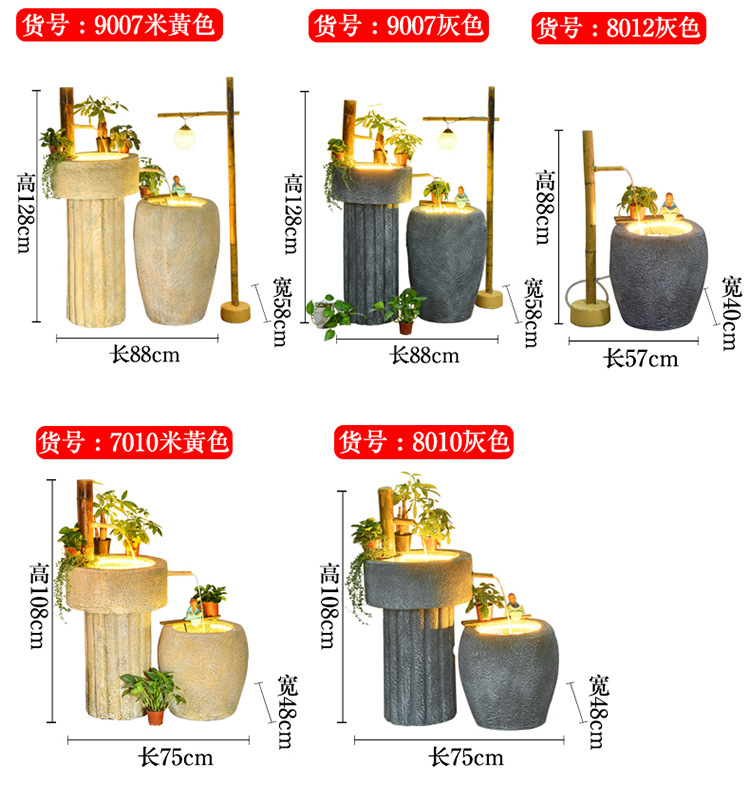 货号：9007米黄色

高128cm

宽58cm

长88cm

货号：9007灰色

高128cm

宽58cm

长88cm

货号：8012灰色

高88cm

宽40cm

长57cm

货号：7010米黄色

高108cm

宽48cm

长75cm

货号：8010灰色

高108cm

宽48cm

长75cm