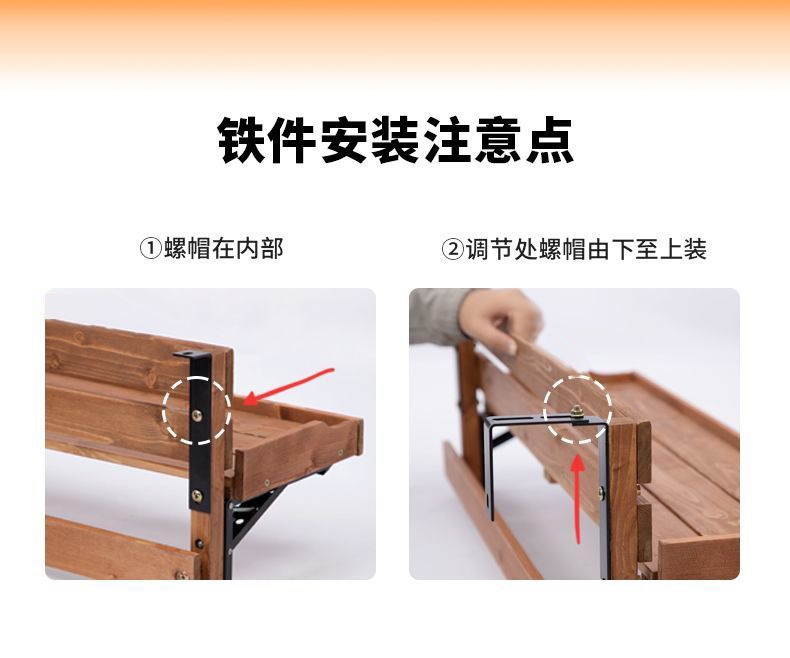 铁件安装注意点

①螺帽在内部

②调节处螺帽由下至上装