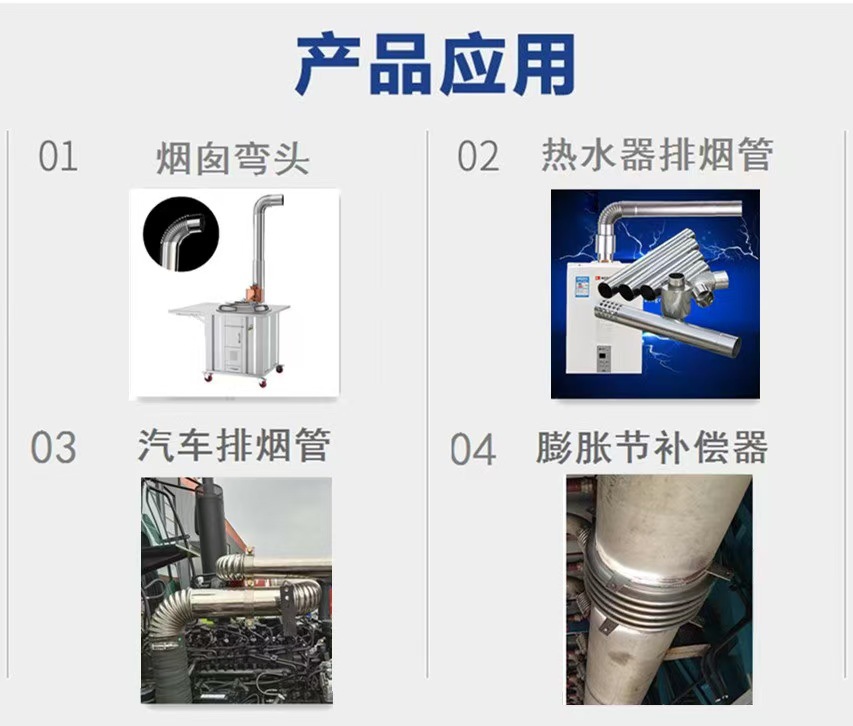 产品应用

01 烟囱弯头

02 热水器排烟管

03 汽车排烟管

04 膨胀节补偿器