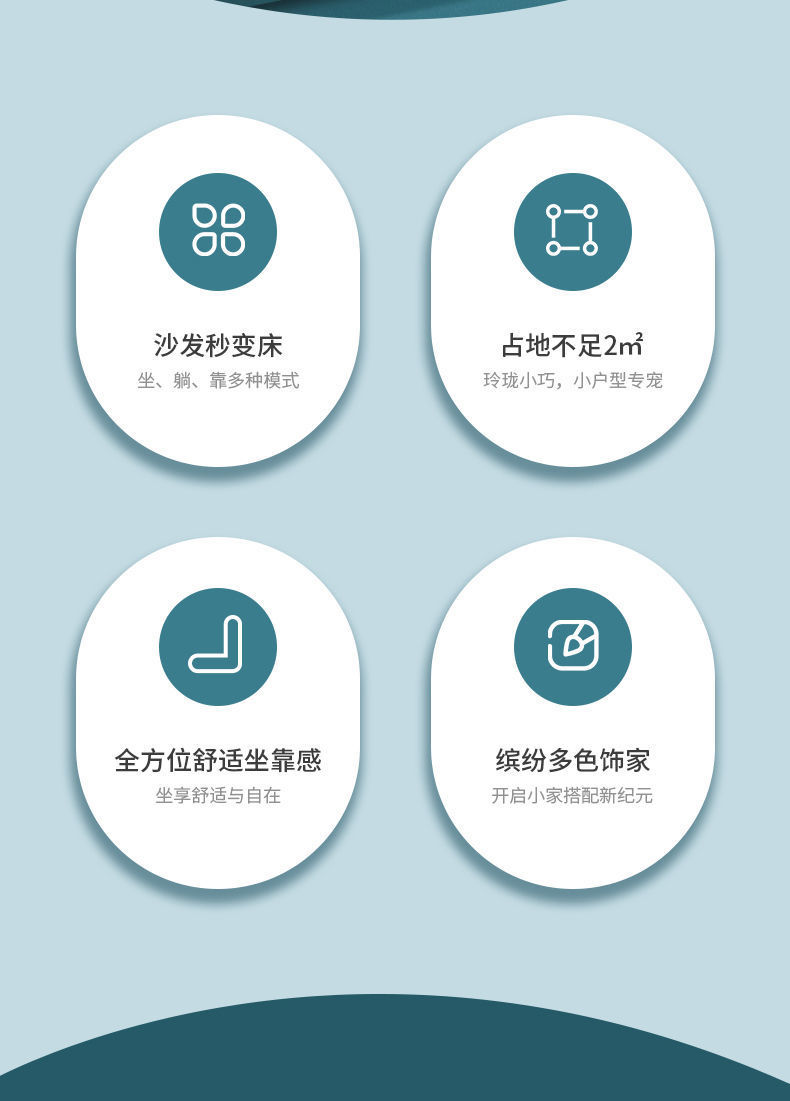 沙发秒变床
坐、躺、靠多种模式

占地不足2㎡
玲珑小巧，小户型专宠

全方位舒适坐靠感
坐享舒适与自在

缤纷多色饰家
开启小家搭配新纪元