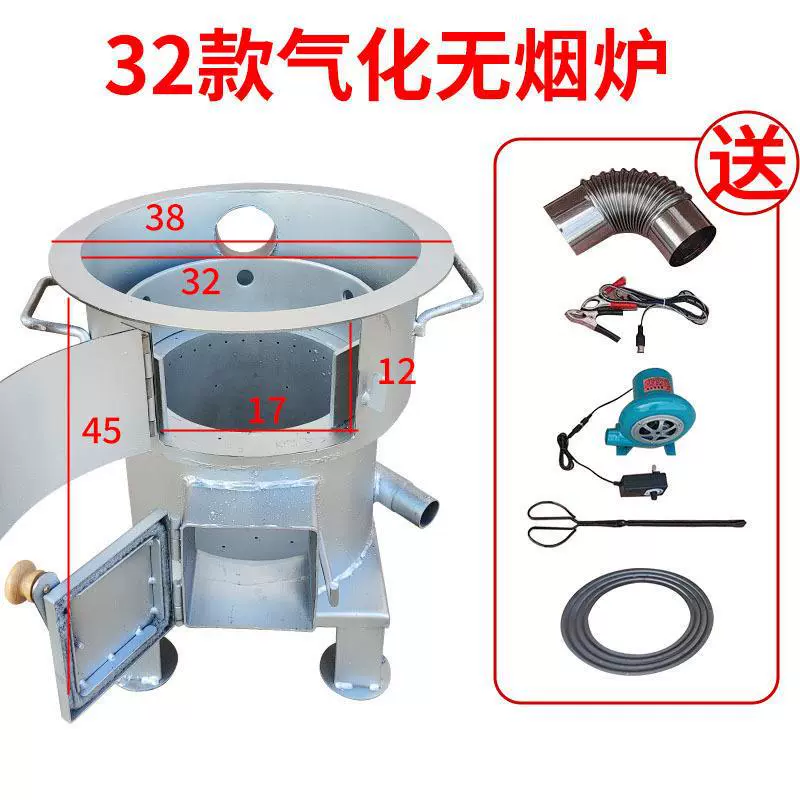 32款气化无烟炉

送

38

32

12

17

45