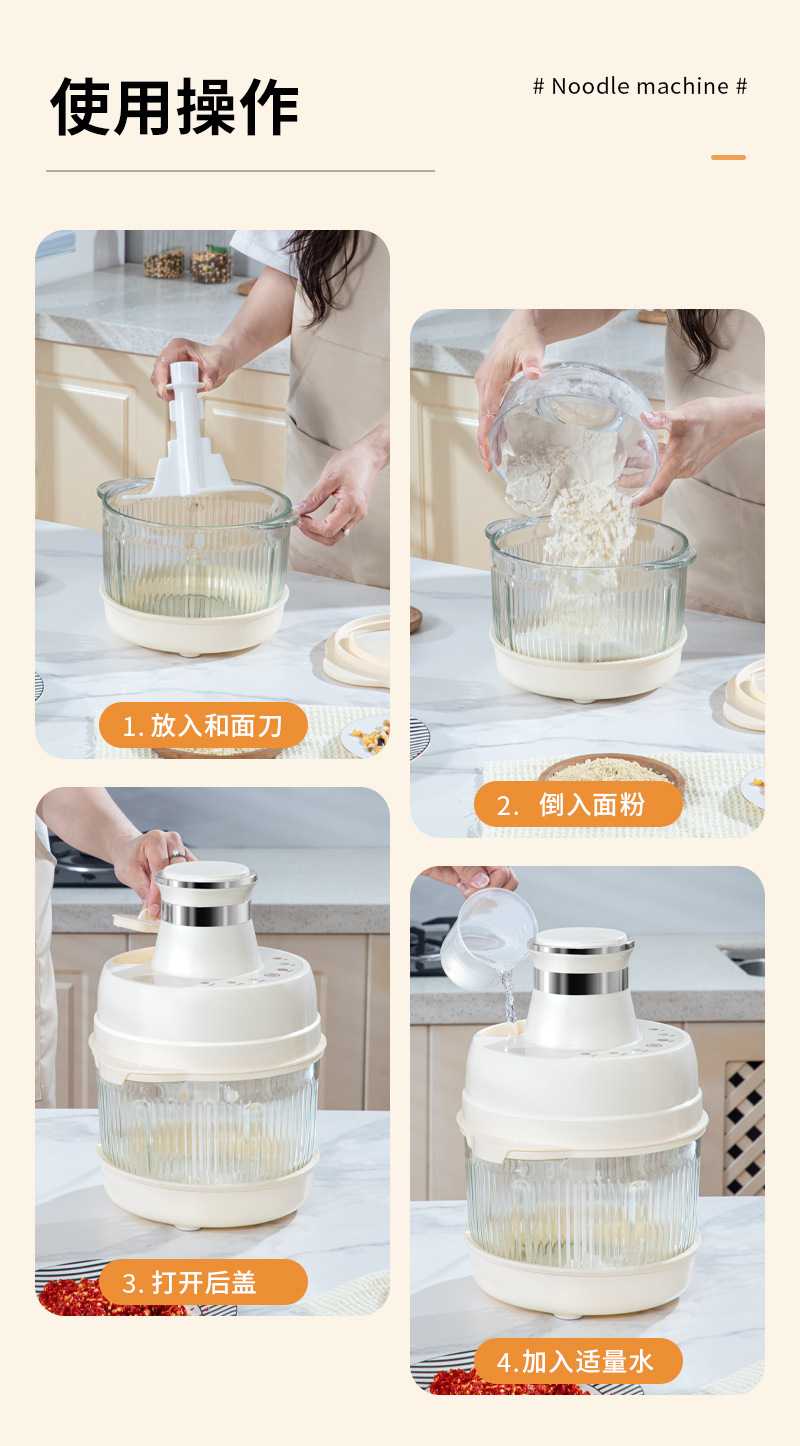 使用操作

# Noodle machine #

1. 放入和面刀

2. 倒入面粉

3. 打开后盖

4.加入适量水