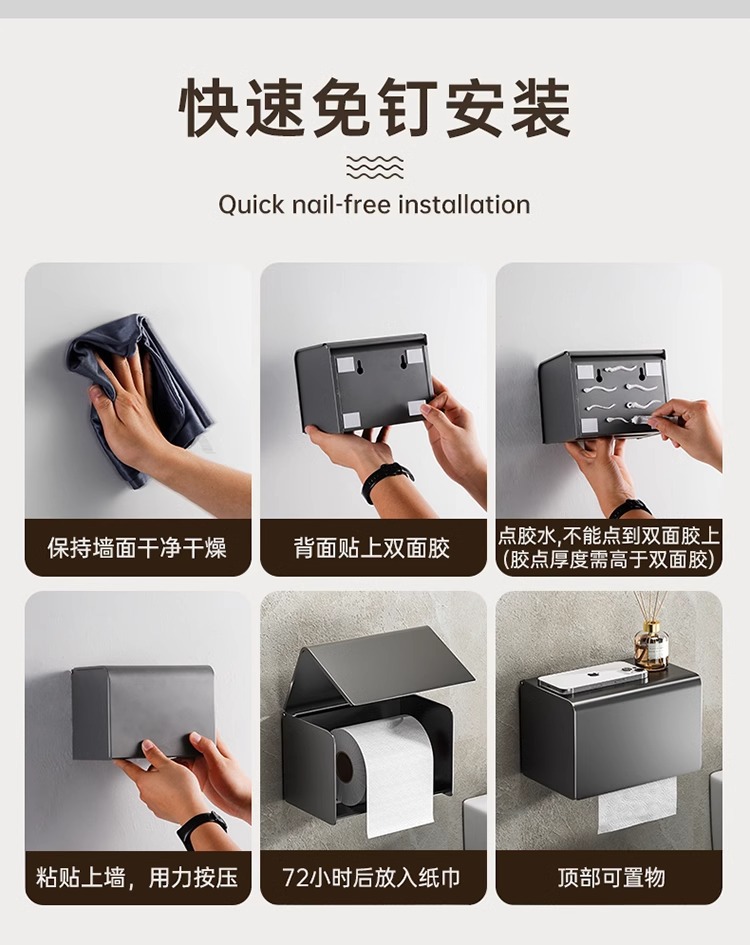 快速免钉安装

Quick nail-free installation

保持墙面干净干燥

背面贴上双面胶

点胶水,不能点到双面胶上
(胶点厚度需高于双面胶)

粘贴上墙，用力按压

72小时后放入纸巾

顶部可置物