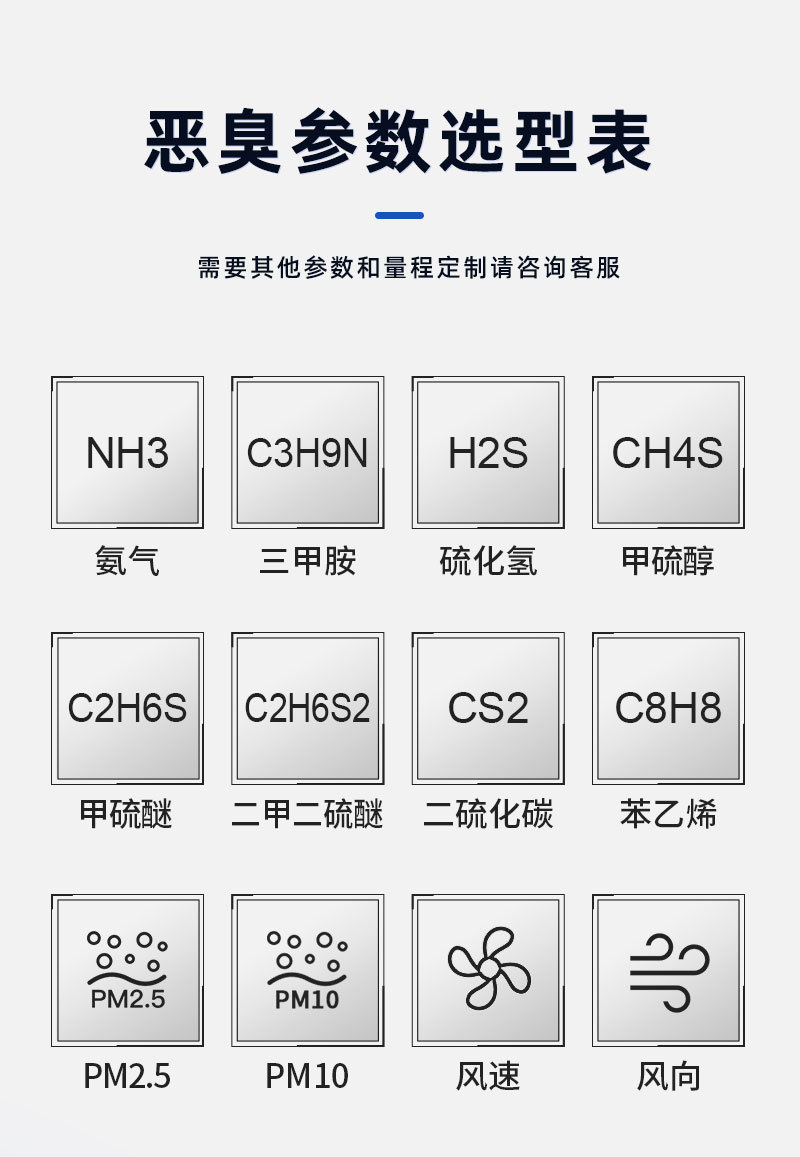 恶臭参数选型表

需要其他参数和量程定制请咨询客服

NH3
氨气

C3H9N
三甲胺

H2S
硫化氢

CH4S
甲硫醇

C2H6S
甲硫醚

C2H6S2
二甲二硫醚

CS2
二硫化碳

C8H8
苯乙烯

PM2.5
PM2.5

PM10
PM10

风速

风向