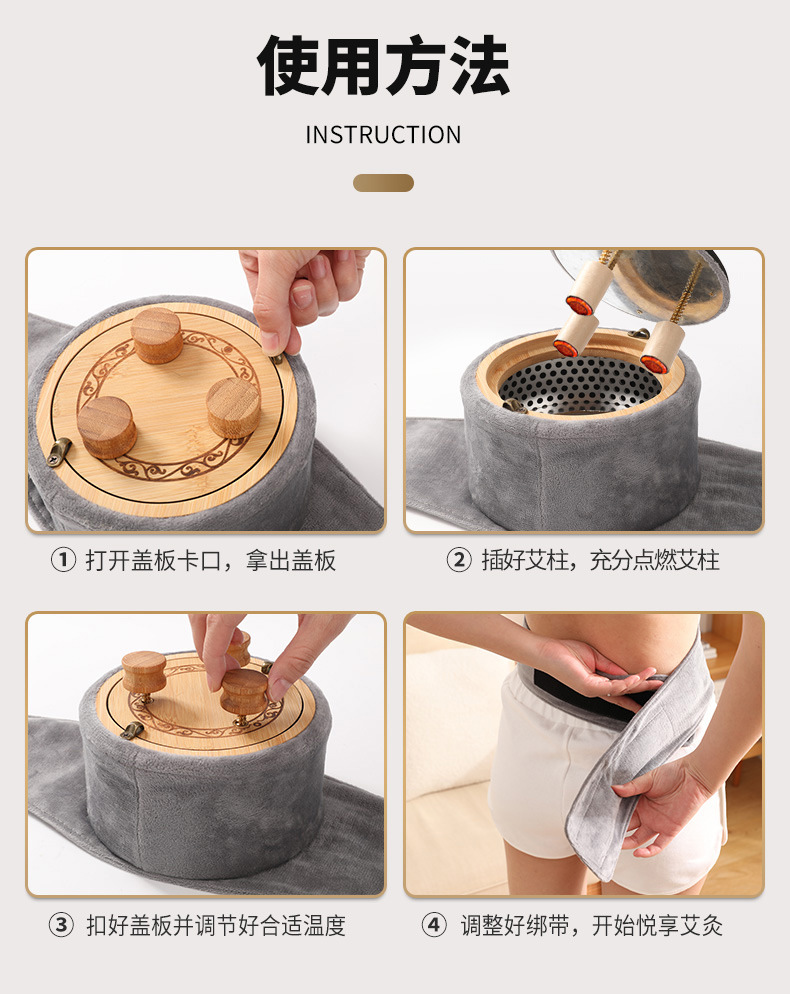 使用方法

INSTRUCTION

① 打开盖板卡口，拿出盖板

② 插好艾柱，充分点燃艾柱

③ 扣好盖板并调节好合适温度

④ 调整好绑带，开始悦享艾灸