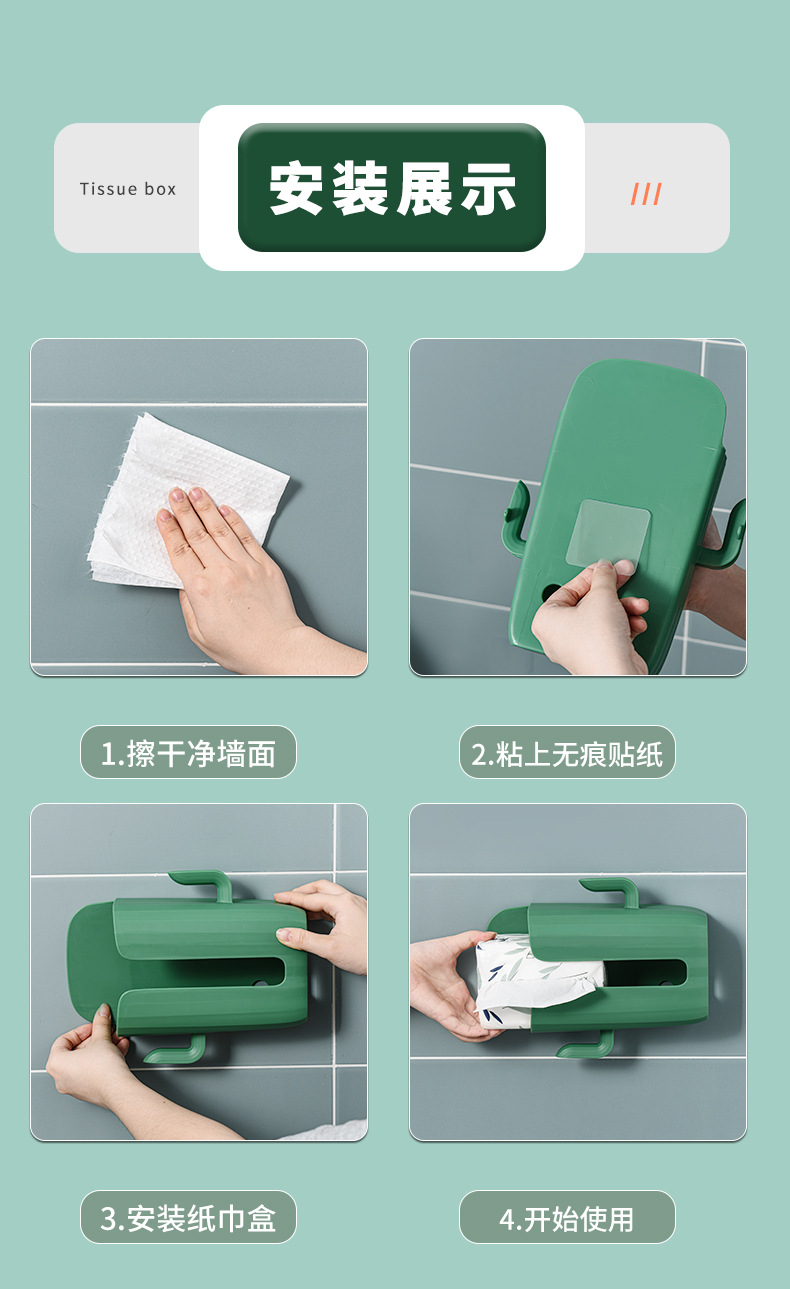 Tissue box

安装展示

///

1.擦干净墙面

2.粘上无痕贴纸

3.安装纸巾盒

4.开始使用