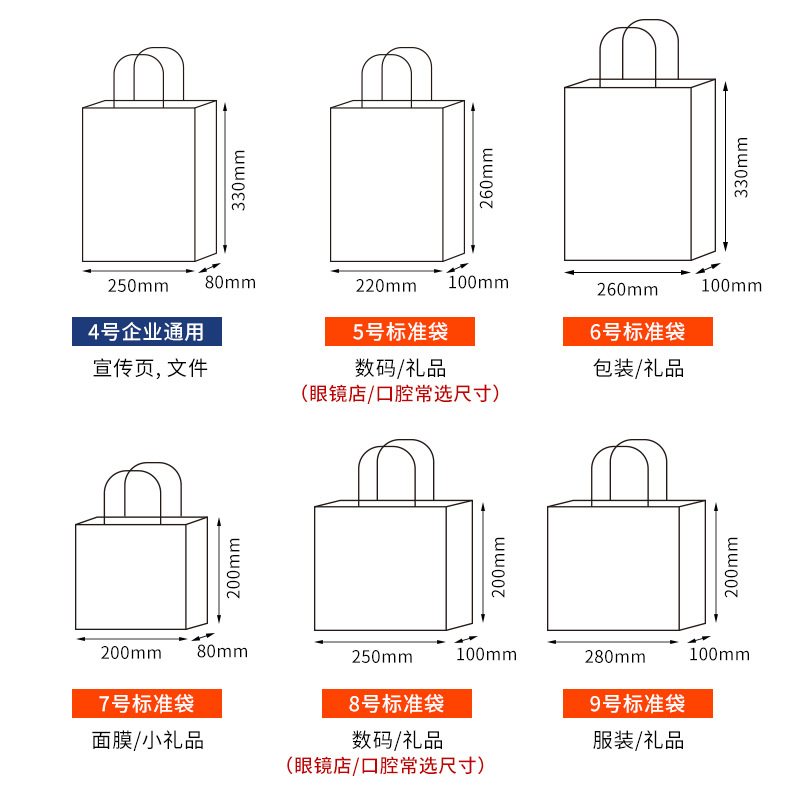 330mm
250mm
80mm
4号企业通用
宣传页, 文件

260mm
220mm
100mm
5号标准袋
数码/礼品
(眼镜店/口腔常选尺寸)

330mm
260mm
100mm
6号标准袋
包装/礼品

200mm
200mm
80mm
7号标准袋
面膜/小礼品

200mm
250mm
100mm
8号标准袋
数码/礼品
(眼镜店/口腔常选尺寸)

200mm
280mm
100mm
9号标准袋
服装/礼品