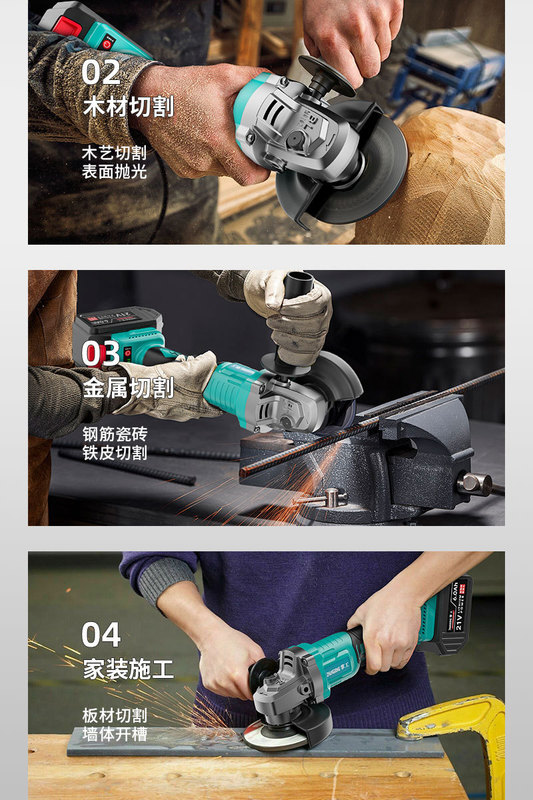 02
木材切割

木艺切割
表面抛光

03
金属切割

钢筋瓷砖
铁皮切割

04
家装施工

板材切割
墙体开槽

21V
6.0Ah