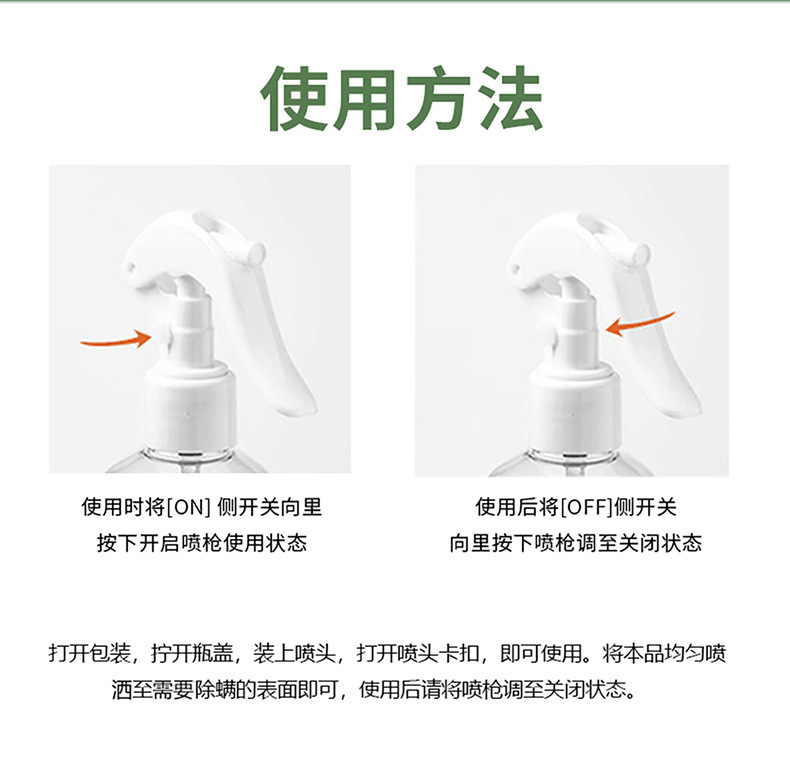 使用方法

使用时将[ON] 侧开关向里
按下开启喷枪使用状态

使用后将[OFF]侧开关
向里按下喷枪调至关闭状态

打开包装，拧开瓶盖，装上喷头，打开喷头卡扣，即可使用。将本品均匀喷洒至需要除螨的表面即可，使用后请将喷枪调至关闭状态。