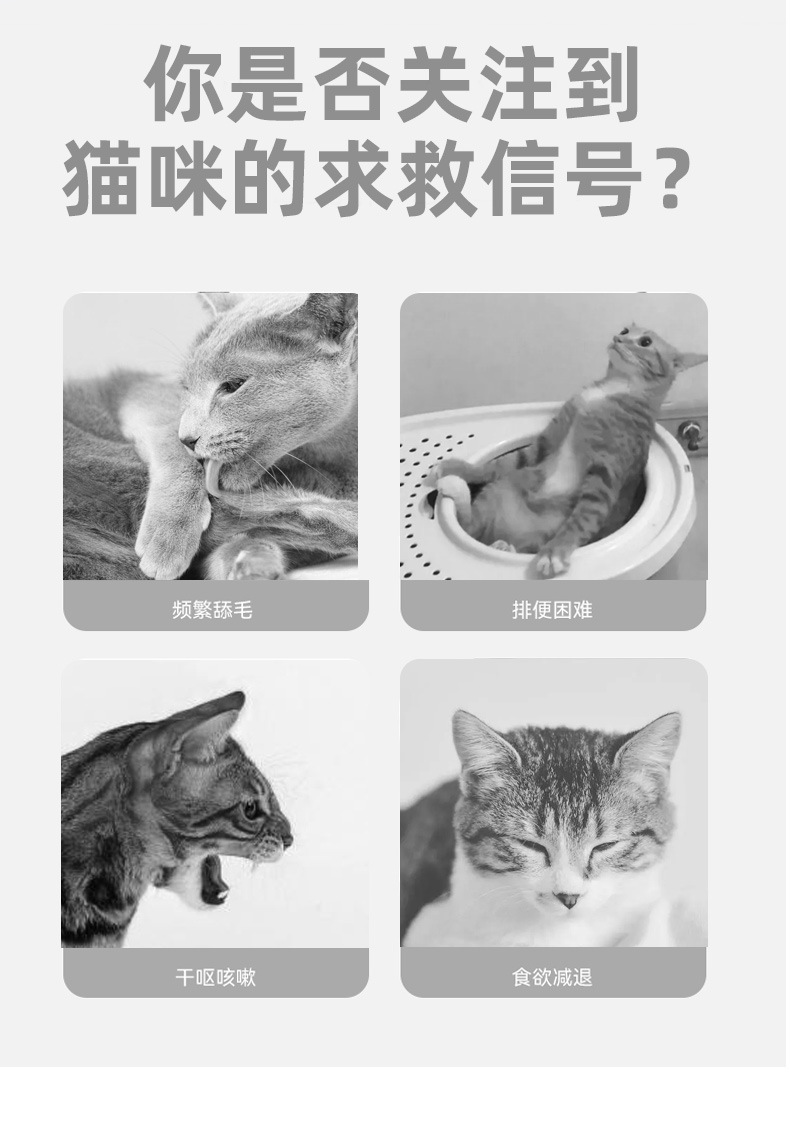 你是否关注到
猫咪的求救信号？

频繁舔毛

排便困难

干呕咳嗽

食欲减退