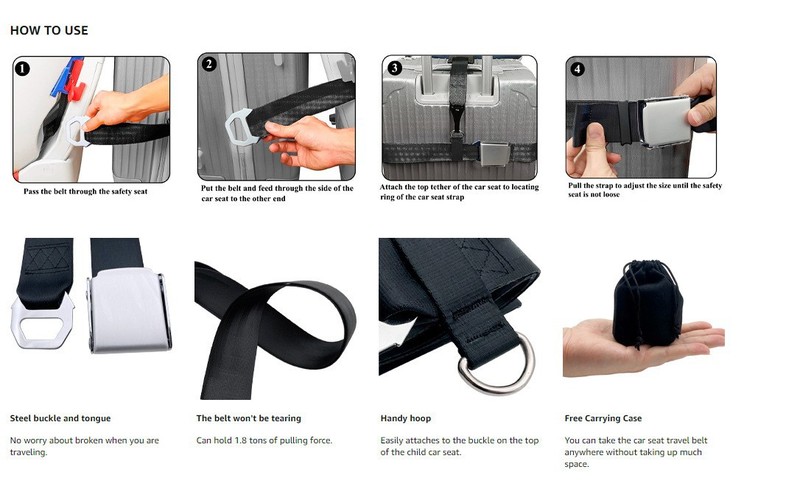 HOW TO USE

1

Pass the belt through the safety seat

2

Put the belt and feed through the side of the car seat to the other end

3

Attach the top tether of the car seat to locating ring of the car seat strap

4

Pull the strap to adjust the size until the safety seat is not loose

Steel buckle and tongue

No worry about broken when you are traveling.

The belt won't be tearing

Can hold 1.8 tons of pulling force.

Handy hoop

Easily attaches to the buckle on the top of the child car seat.

Free Carrying Case

You can take the car seat travel belt anywhere without taking up much space.